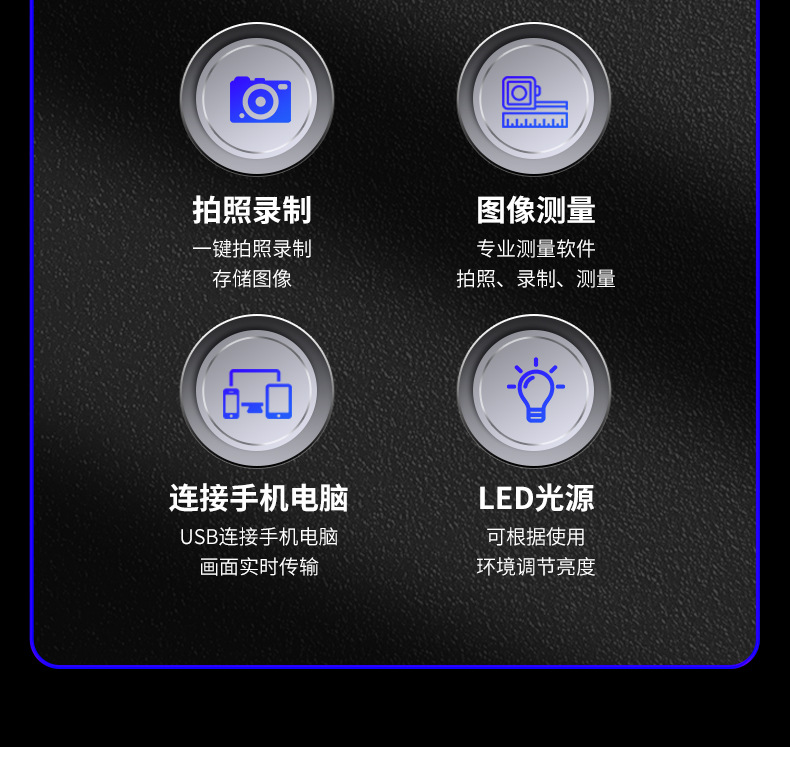 拍照录制
一键拍照录制
存储图像

图像测量
专业测量软件
拍照、录制、测量

连接手机电脑
USB连接手机电脑
画面实时传输

LED光源
可根据使用
环境调节亮度