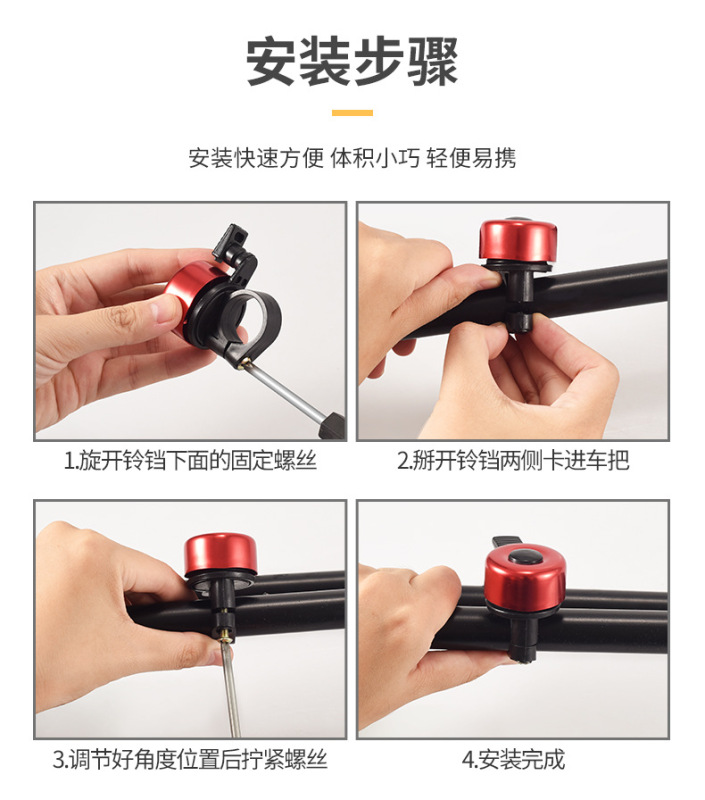 安装步骤

安装快速方便 体积小巧 轻便易携

1.旋开铃铛下面的固定螺丝

2.掰开铃铛两侧卡进车把

3.调节好角度位置后拧紧螺丝

4.安装完成