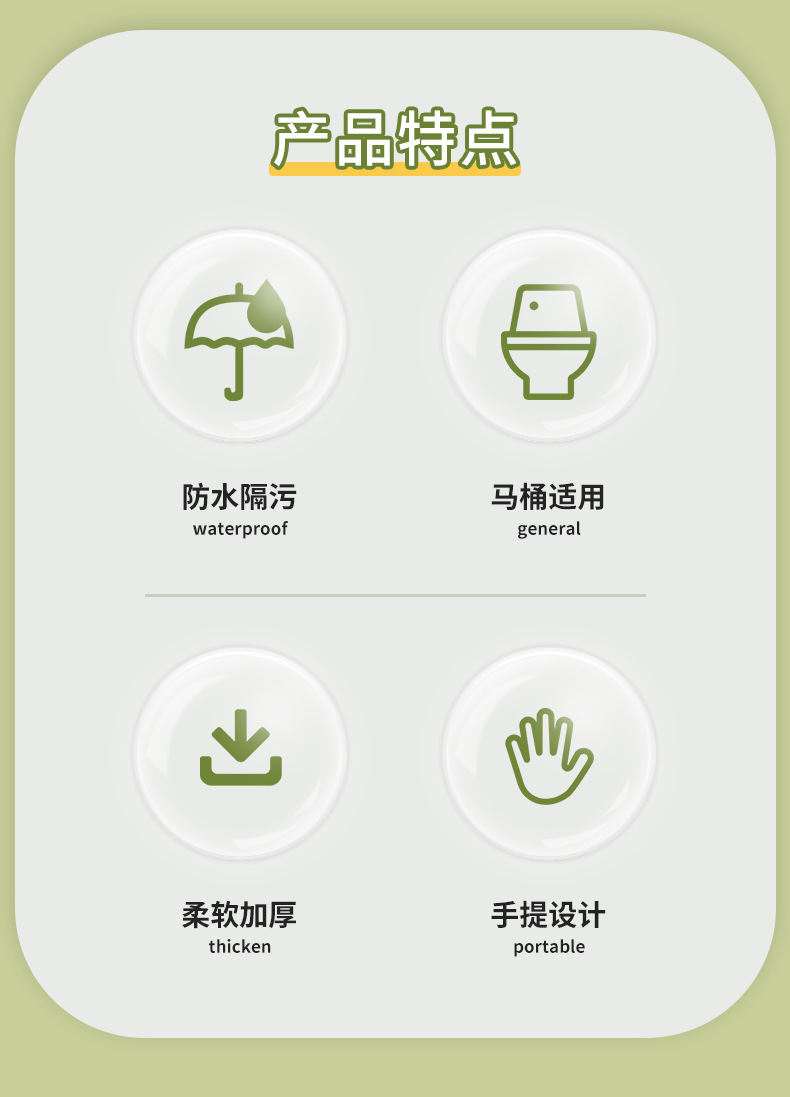 产品特点

防水隔污
waterproof

马桶适用
general

柔软加厚
thicken

手提设计
portable