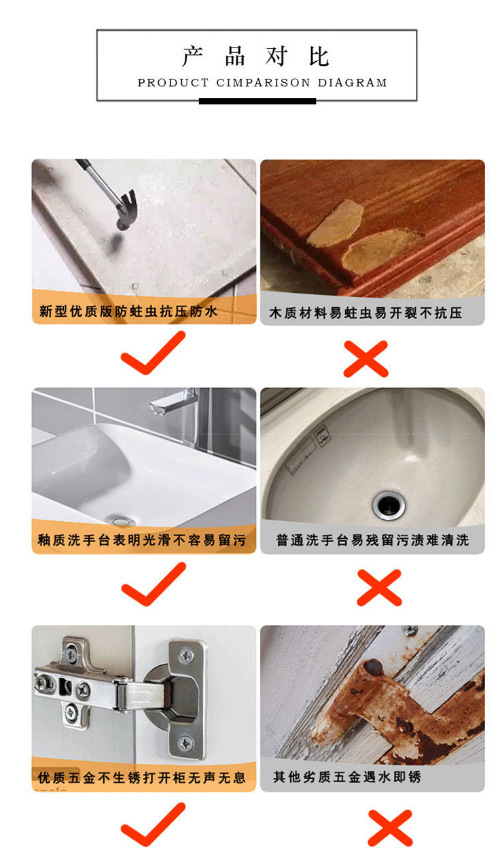 产品对比

PRODUCT CIMPARISON DIAGRAM

新型优质版防蛀虫抗压防水

木质材料易蛀虫易开裂不抗压

釉质洗手台表明光滑不容易留污

普通洗手台易残留污渍难清洗

优质五金不生锈打开柜无声无息

其他劣质五金遇水即锈