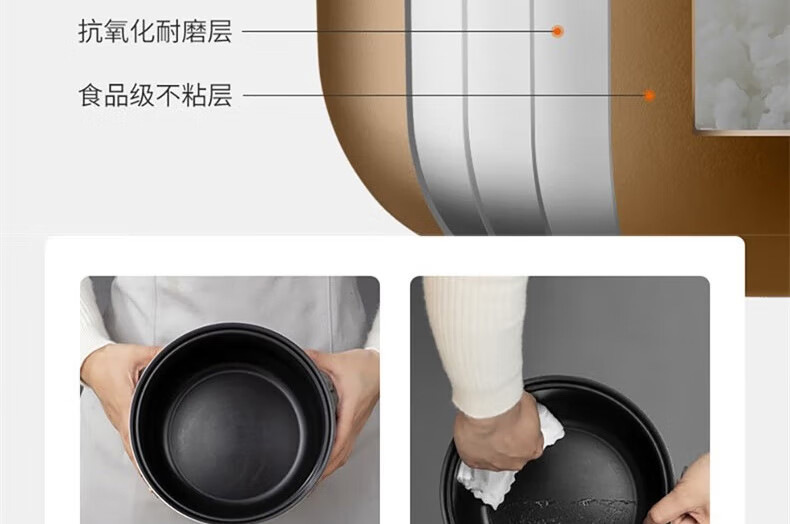 抗氧化耐磨层

食品级不粘层