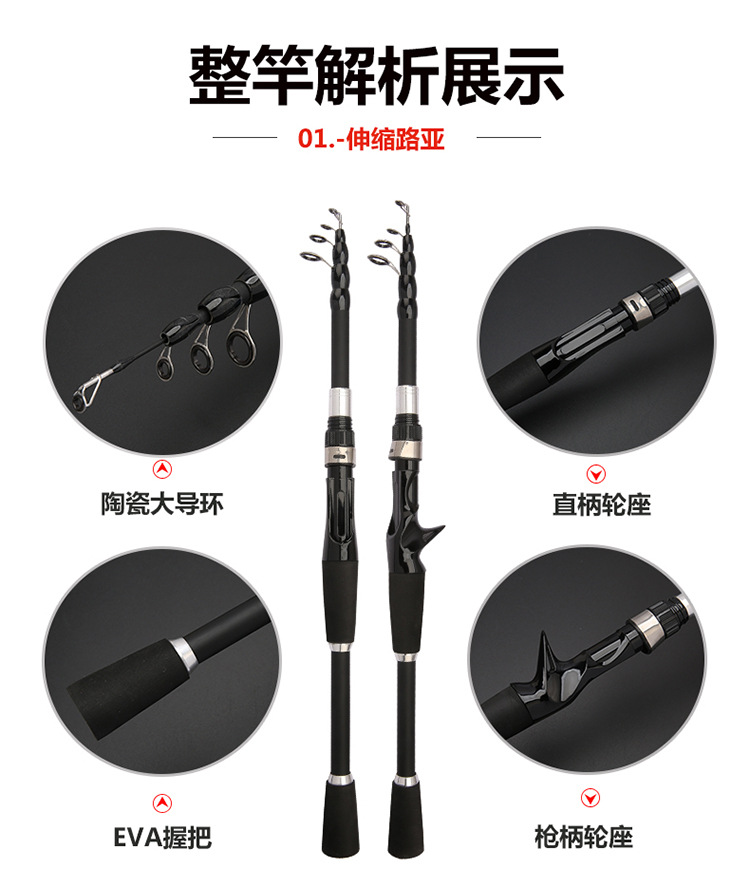 整竿解析展示

01.-伸缩路亚

陶瓷大导环

直柄轮座

EVA握把

枪柄轮座