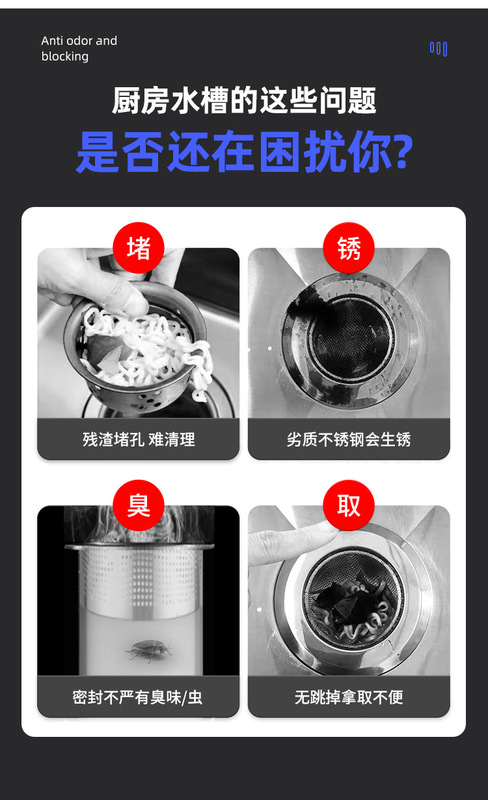 Anti odor and blocking

厨房水槽的这些问题
是否还在困扰你?

堵
残渣堵孔 难清理

锈
劣质不锈钢会生锈

臭
密封不严有臭味/虫

取
无跳掉拿取不便