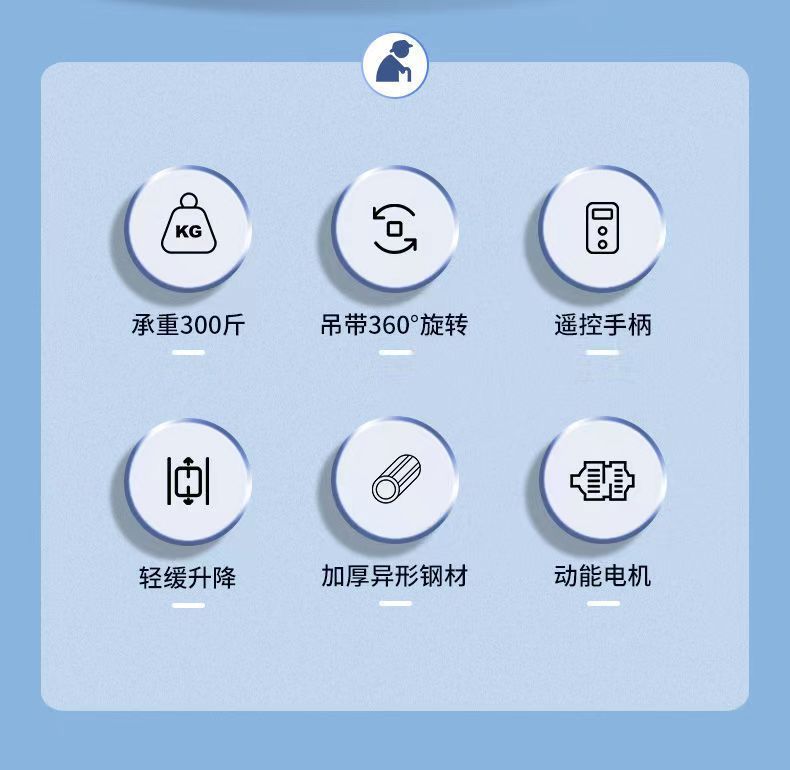 KG

承重300斤

吊带360°旋转

遥控手柄

轻缓升降

加厚异形钢材

动能电机