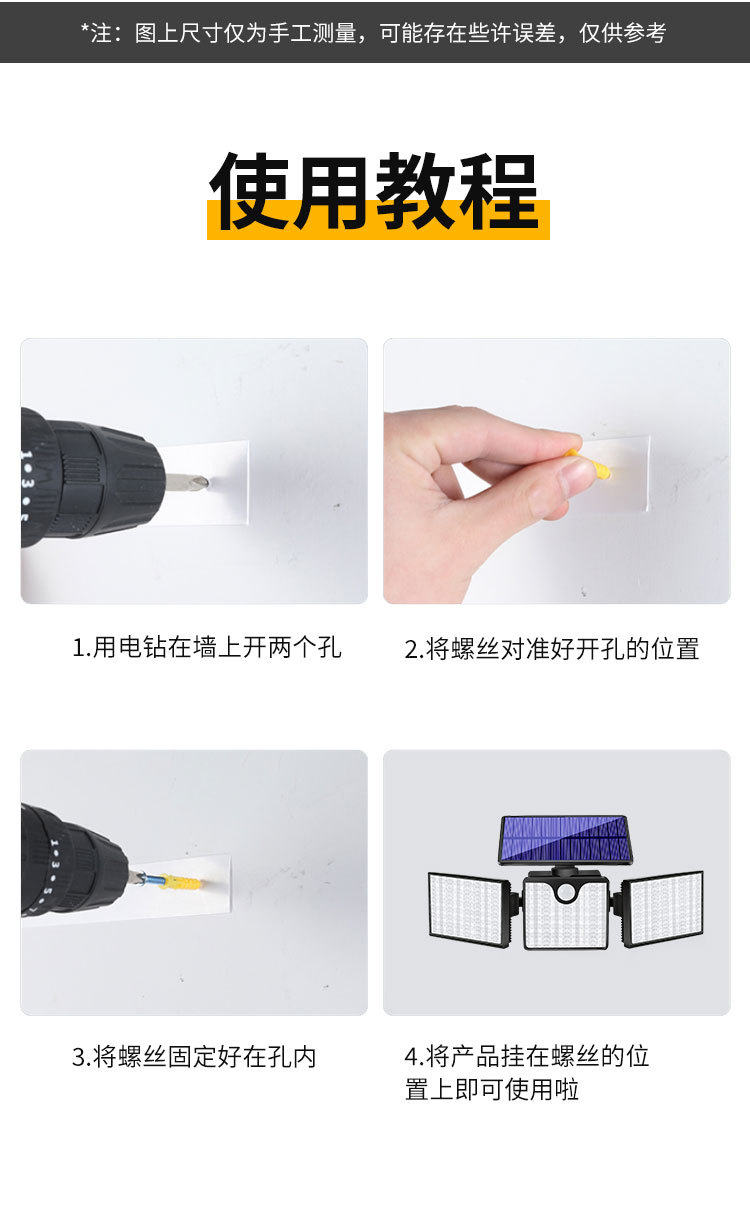 *注：图上尺寸仅为手工测量，可能存在些许误差，仅供参考

使用教程

1.用电钻在墙上开两个孔

2.将螺丝对准好开孔的位置

3.将螺丝固定好在孔内

4.将产品挂在螺丝的位置上即可使用啦