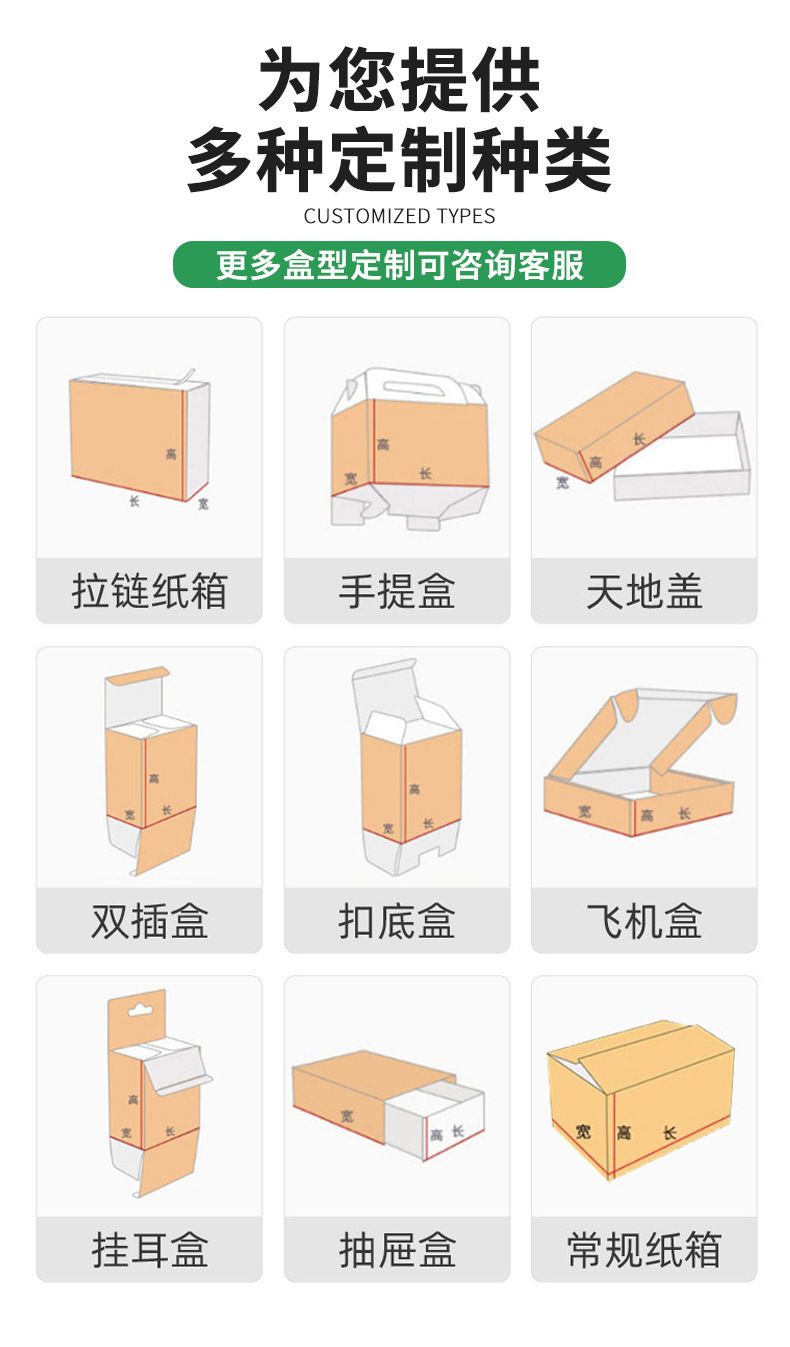 为您提供
多种定制种类
CUSTOMIZED TYPES

更多盒型定制可咨询客服

高
长
宽
拉链纸箱

高
宽
长
手提盒

长
高
宽
天地盖

高
宽
长
双插盒

高
宽
长
扣底盒

宽
高
长
飞机盒

高
宽
长
挂耳盒

宽
高
长
抽屉盒

宽
高
长
常规纸箱