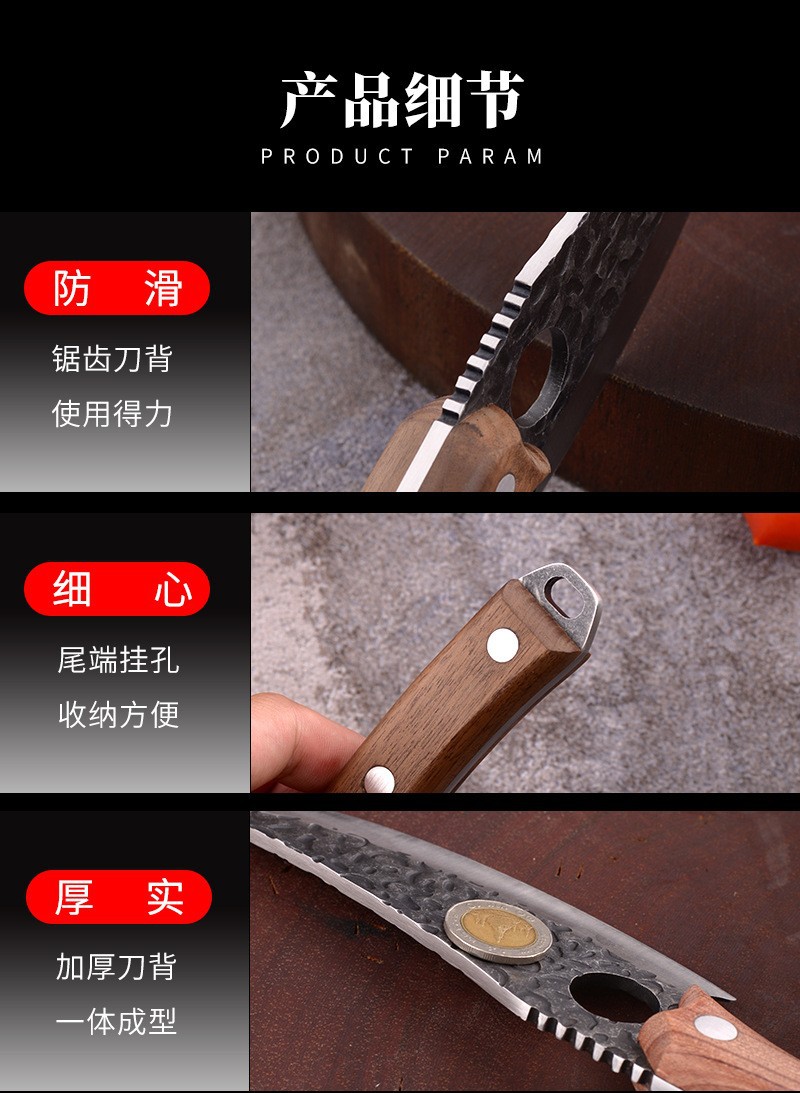 产品细节
PRODUCT PARAM

防 滑
锯齿刀背
使用得力

细 心
尾端挂孔
收纳方便

厚 实
加厚刀背
一体成型