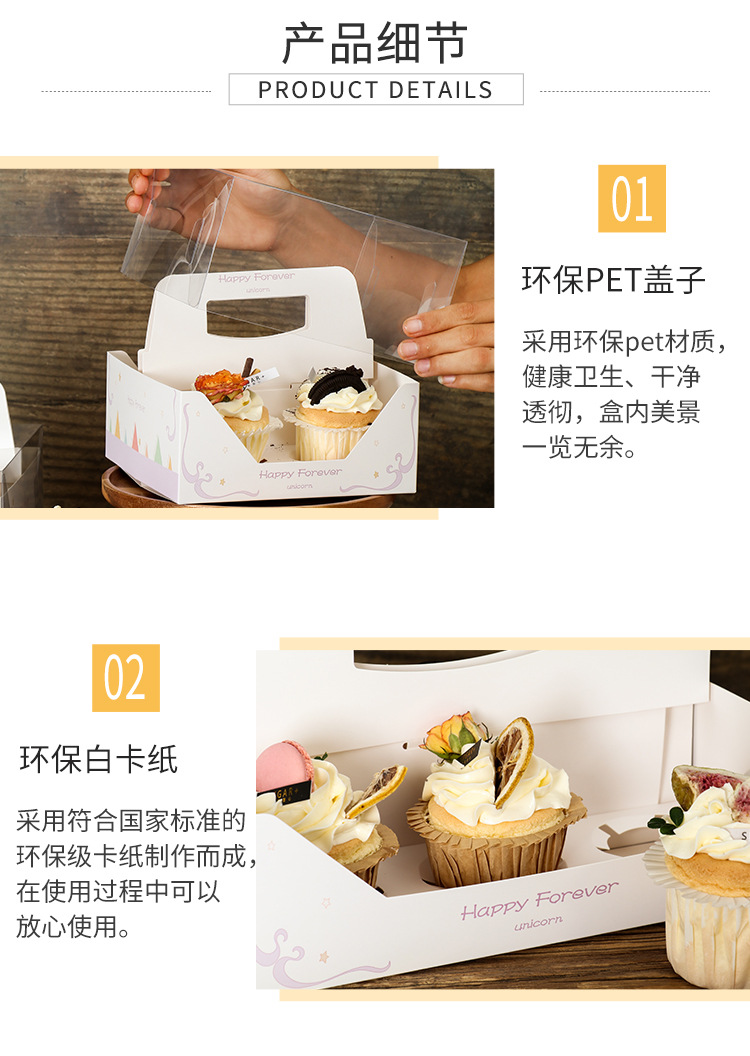 产品细节
PRODUCT DETAILS

Happy Forever
unicorn

Happy Forever
unicorn

01

环保PET盖子

采用环保pet材质，健康卫生、干净透彻，盒内美景一览无余。

02

环保白卡纸

采用符合国家标准的环保级卡纸制作而成，在使用过程中可以放心使用。

Happy Forever
unicorn