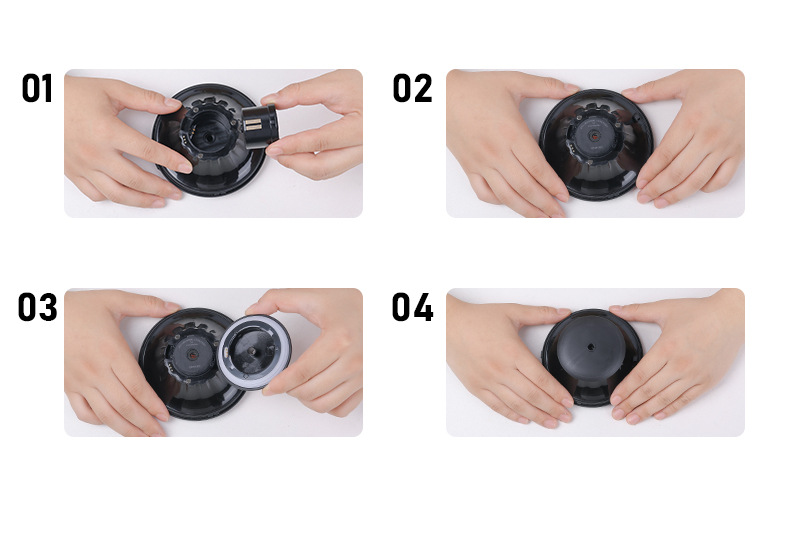 01

02

03

04