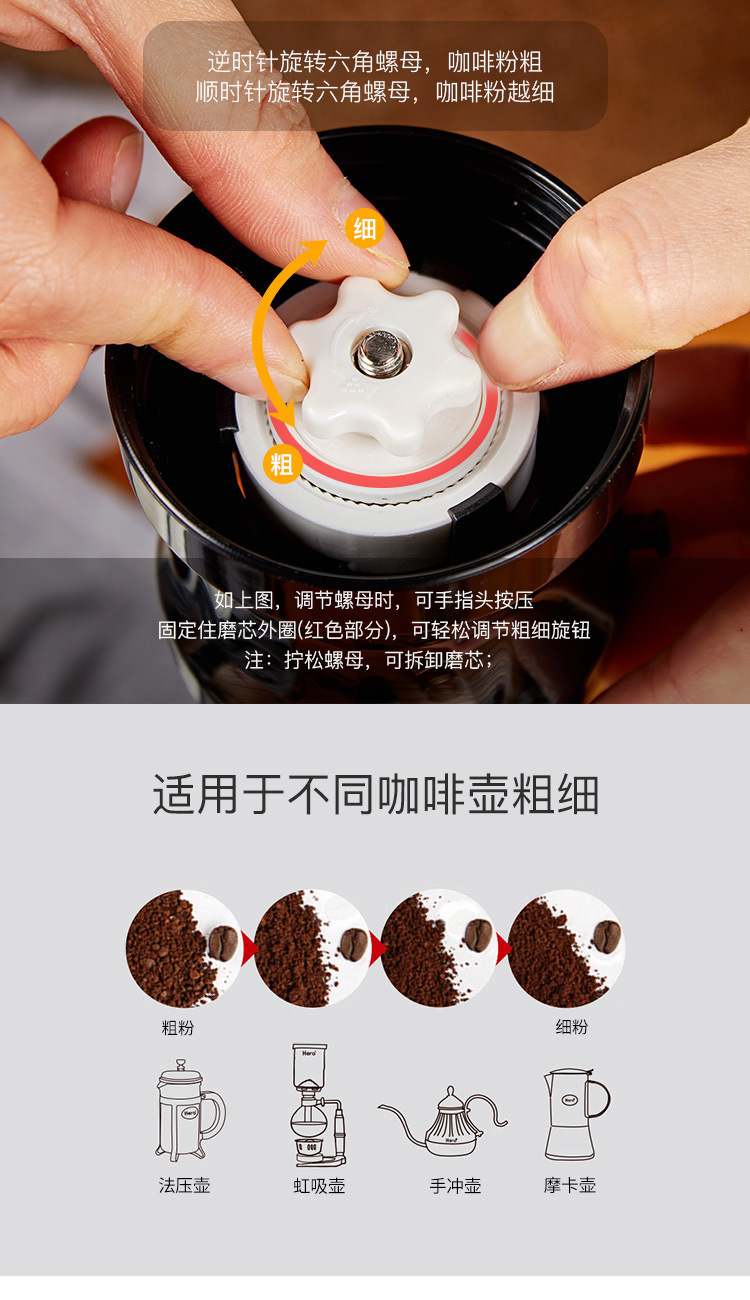 逆时针旋转六角螺母，咖啡粉粗
顺时针旋转六角螺母，咖啡粉越细

细

粗

如上图，调节螺母时，可手指头按压
固定住磨芯外圈(红色部分)，可轻松调节粗细旋钮
注：拧松螺母，可拆卸磨芯；

适用于不同咖啡壶粗细

粗粉

细粉

Hero

Hero

Hero

Hero

法压壶

虹吸壶

手冲壶

摩卡壶