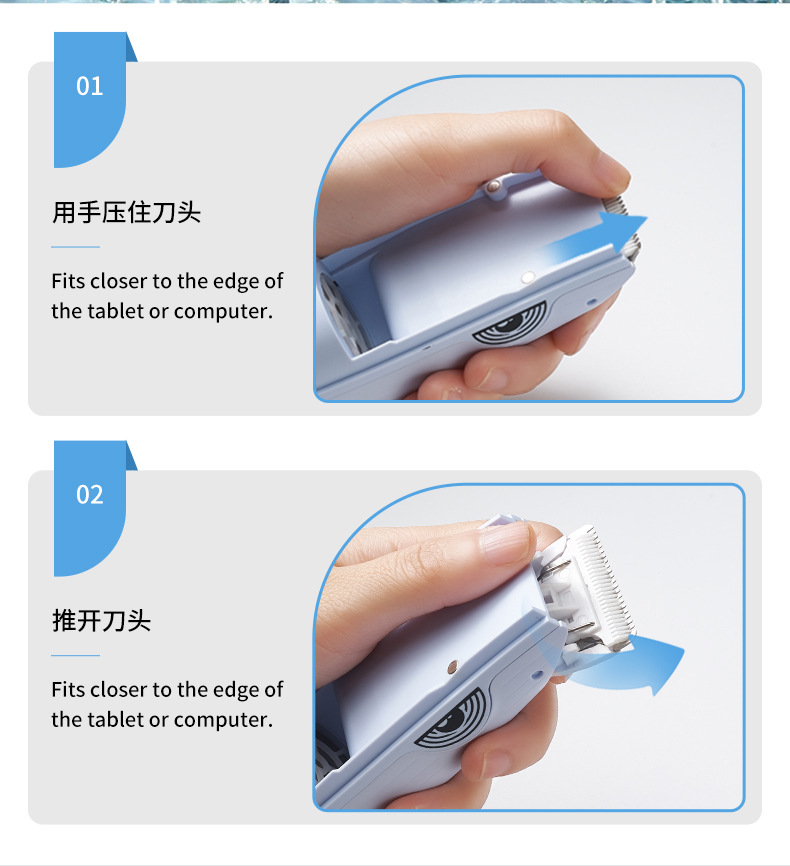 01

用手压住刀头

Fits closer to the edge of the tablet or computer.

02

推开刀头

Fits closer to the edge of the tablet or computer.