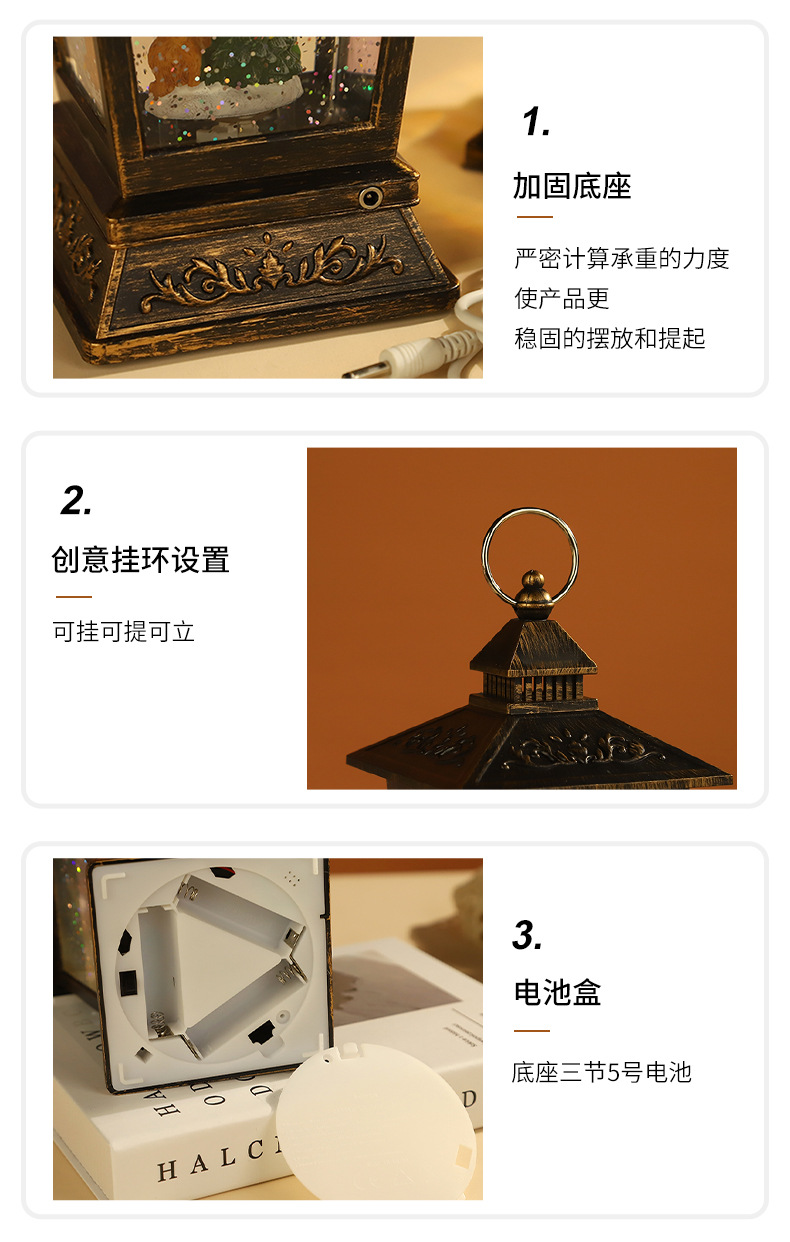 1.

加固底座

严密计算承重的力度
使产品更
稳固的摆放和提起

2.

创意挂环设置

可挂可提可立

3.

电池盒

底座三节5号电池

HALC