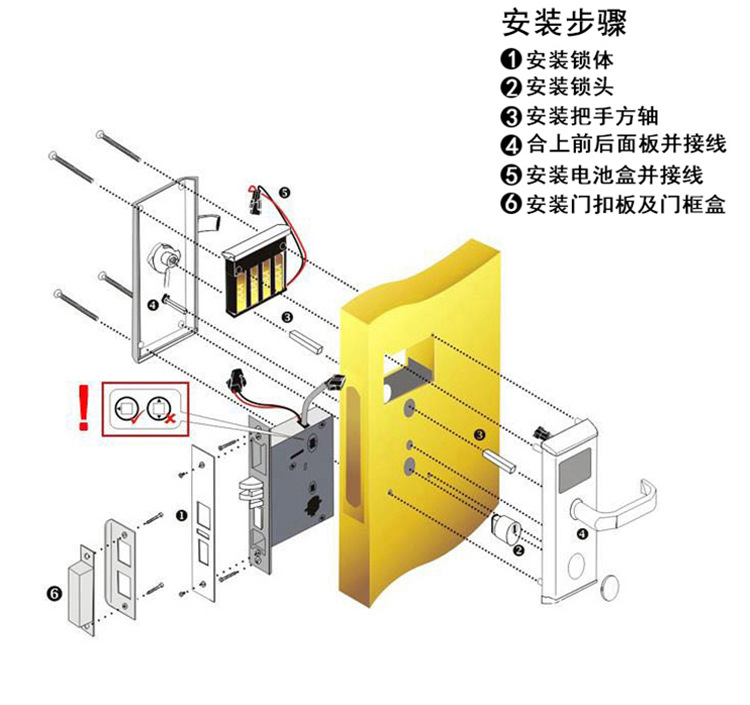 安装步骤
❶安装锁体
❷安装锁头
❸安装把手方轴
❹合上前后面板并接线
❺安装电池盒并接线
❻安装门扣板及门框盒

❺
❹
❸
!
❸
❶
❹
❷
❻