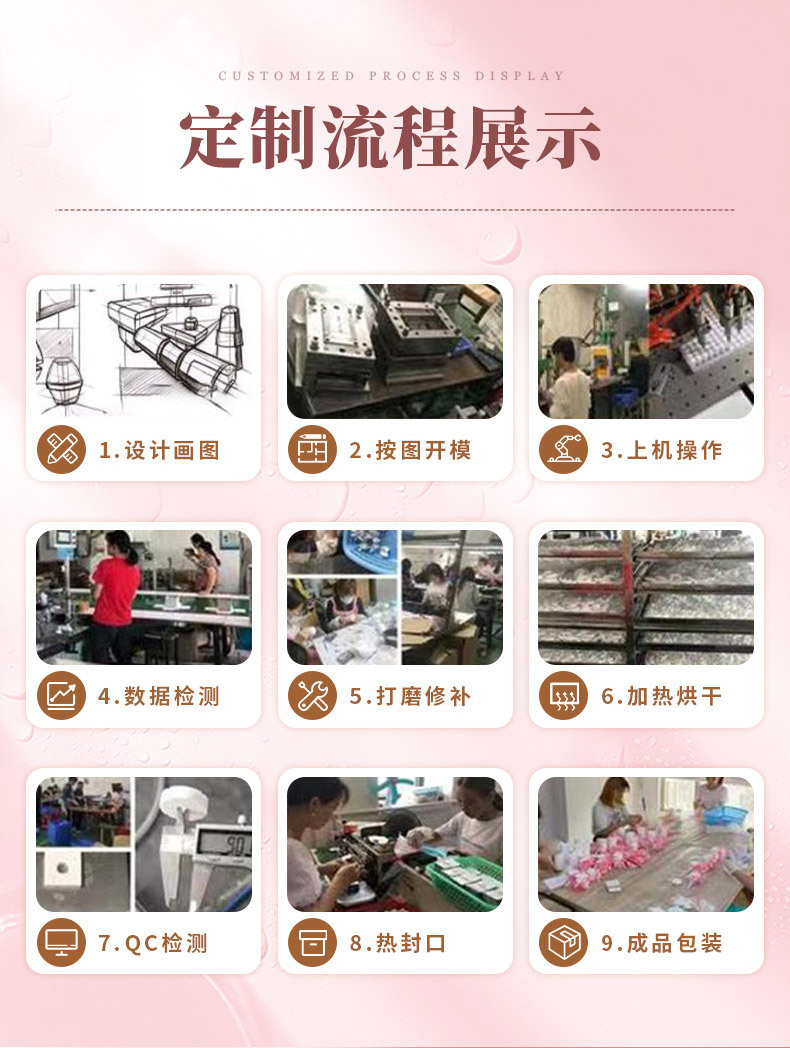 CUSTOMIZED PROCESS DISPLAY

定制流程展示

1.设计画图

2.按图开模

3.上机操作

4.数据检测

5.打磨修补

6.加热烘干

7.QC检测

8.热封口

9.成品包装