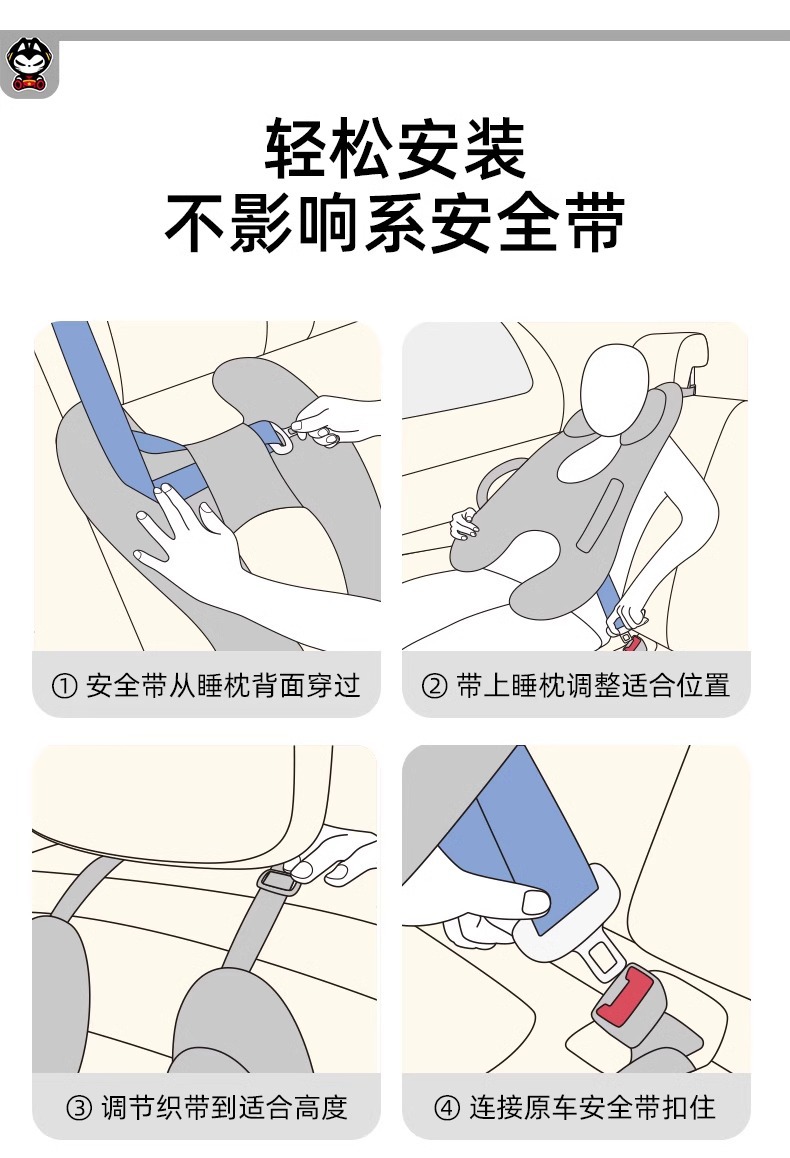 轻松安装
不影响系安全带

① 安全带从睡枕背面穿过

② 带上睡枕调整适合位置

③ 调节织带到适合高度

④ 连接原车安全带扣住