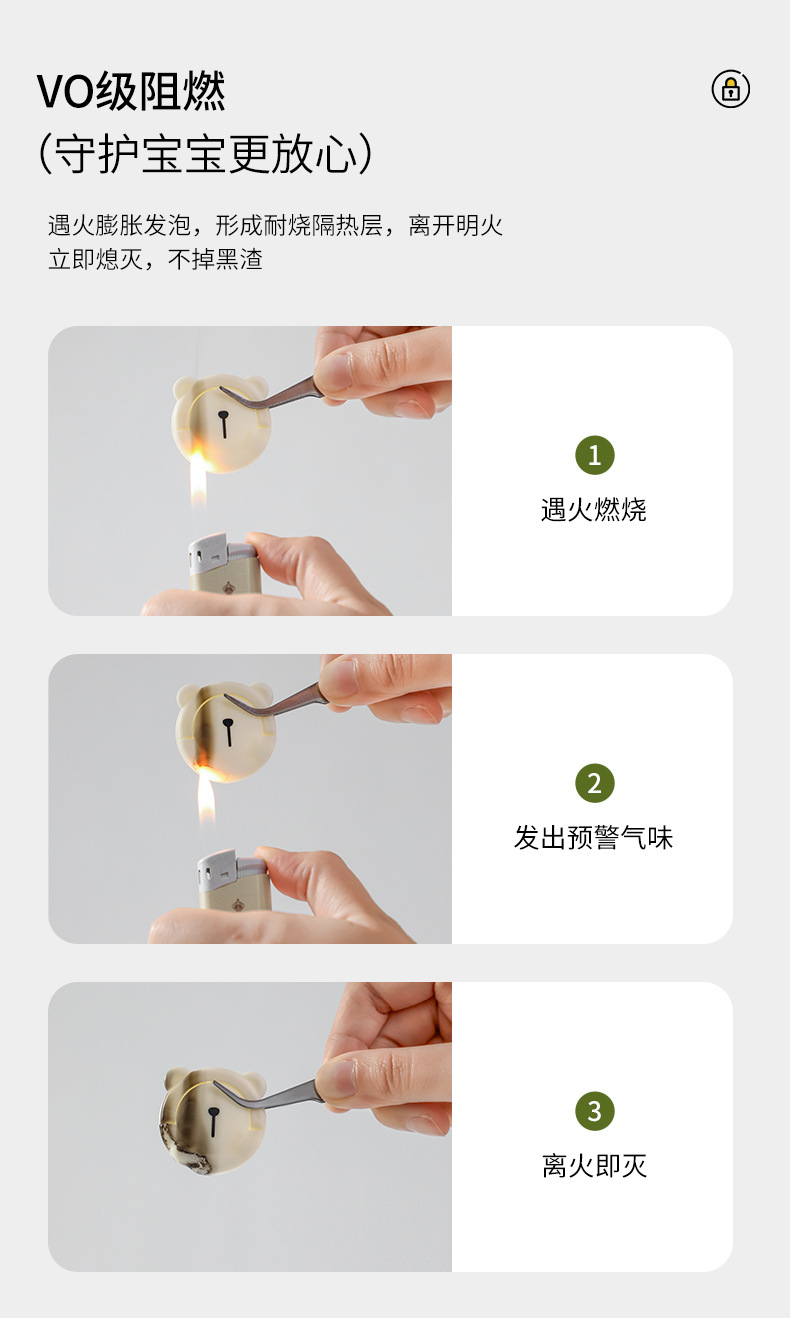 VO级阻燃
(守护宝宝更放心)

遇火膨胀发泡，形成耐烧隔热层，离开明火立即熄灭，不掉黑渣

1
遇火燃烧

2
发出预警气味

3
离火即灭