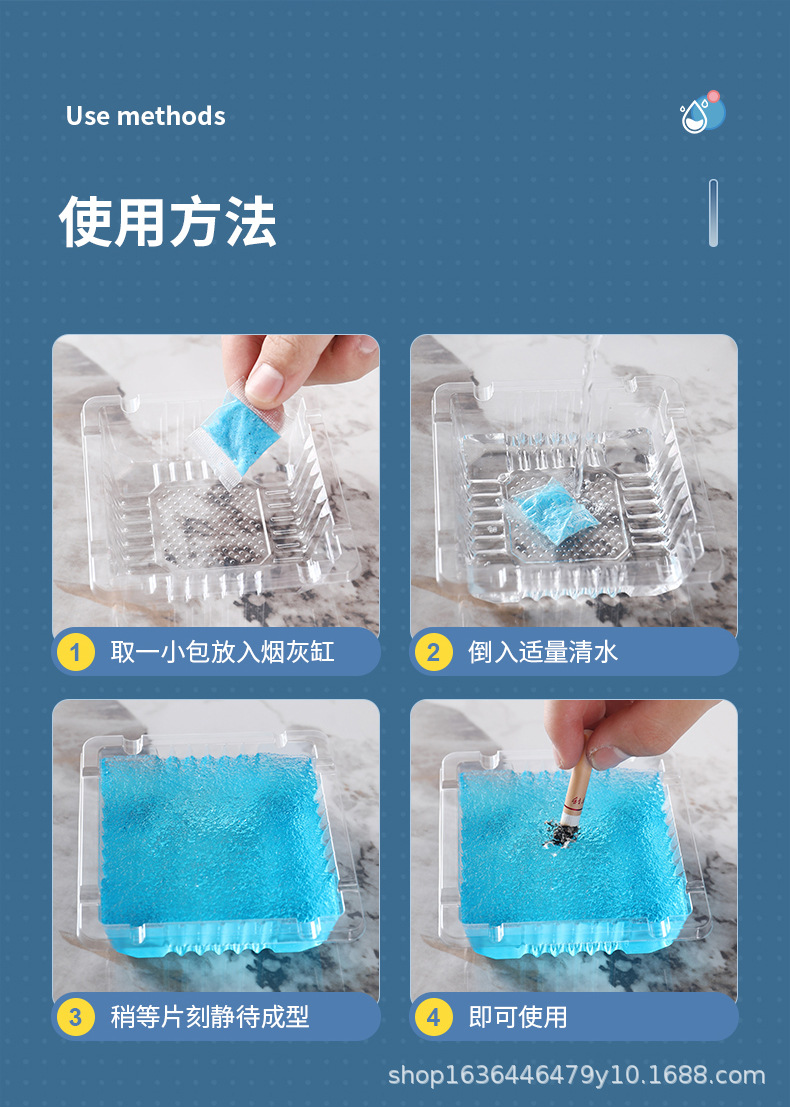 Use methods

使用方法

1 取一小包放入烟灰缸

2 倒入适量清水

3 稍等片刻静待成型

4 即可使用

shop1636446479y10.1688.com