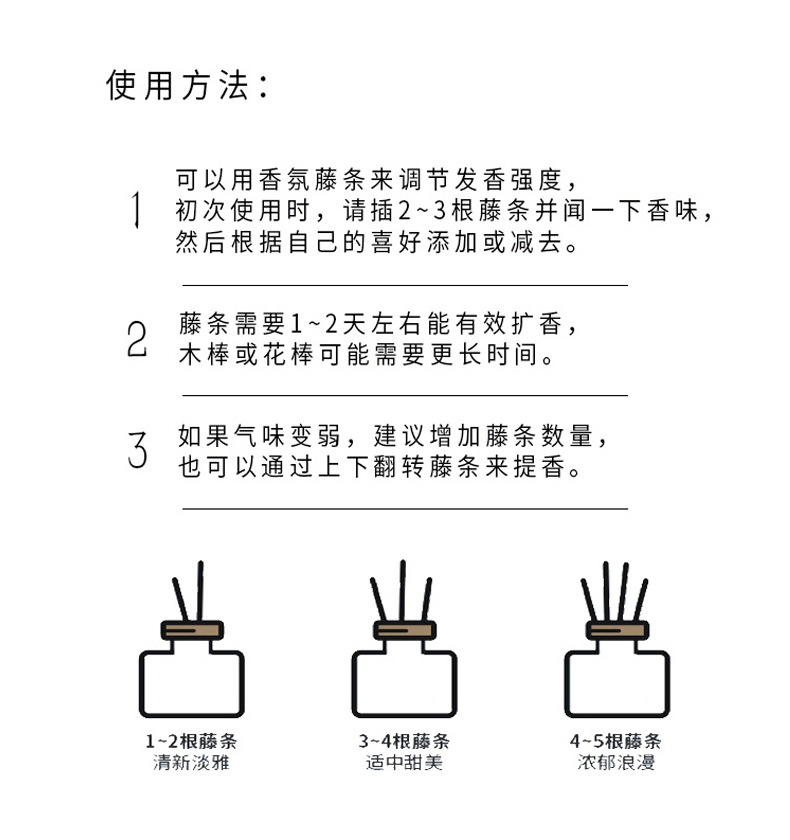 使用方法：

1 可以用香氛藤条来调节发香强度，初次使用时，请插2~3根藤条并闻一下香味，然后根据自己的喜好添加或减去。

2 藤条需要1~2天左右能有效扩香，木棒或花棒可能需要更长时间。

3 如果气味变弱，建议增加藤条数量，也可以通过上下翻转藤条来提香。

1~2根藤条
清新淡雅

3~4根藤条
适中甜美

4~5根藤条
浓郁浪漫