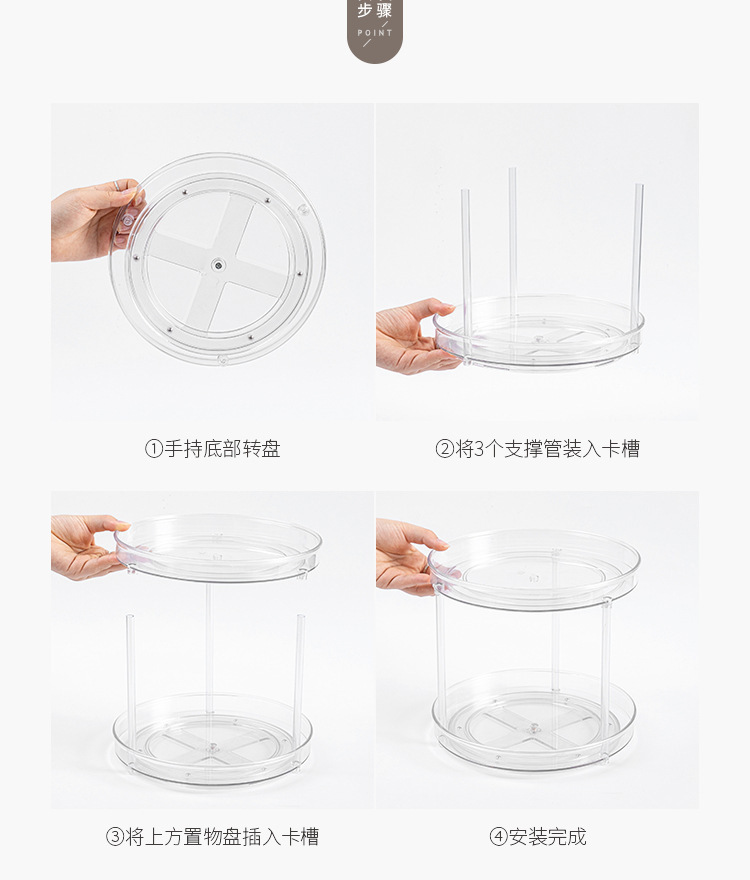 步骤
POINT

①手持底部转盘

②将3个支撑管装入卡槽

③将上方置物盘插入卡槽

④安装完成