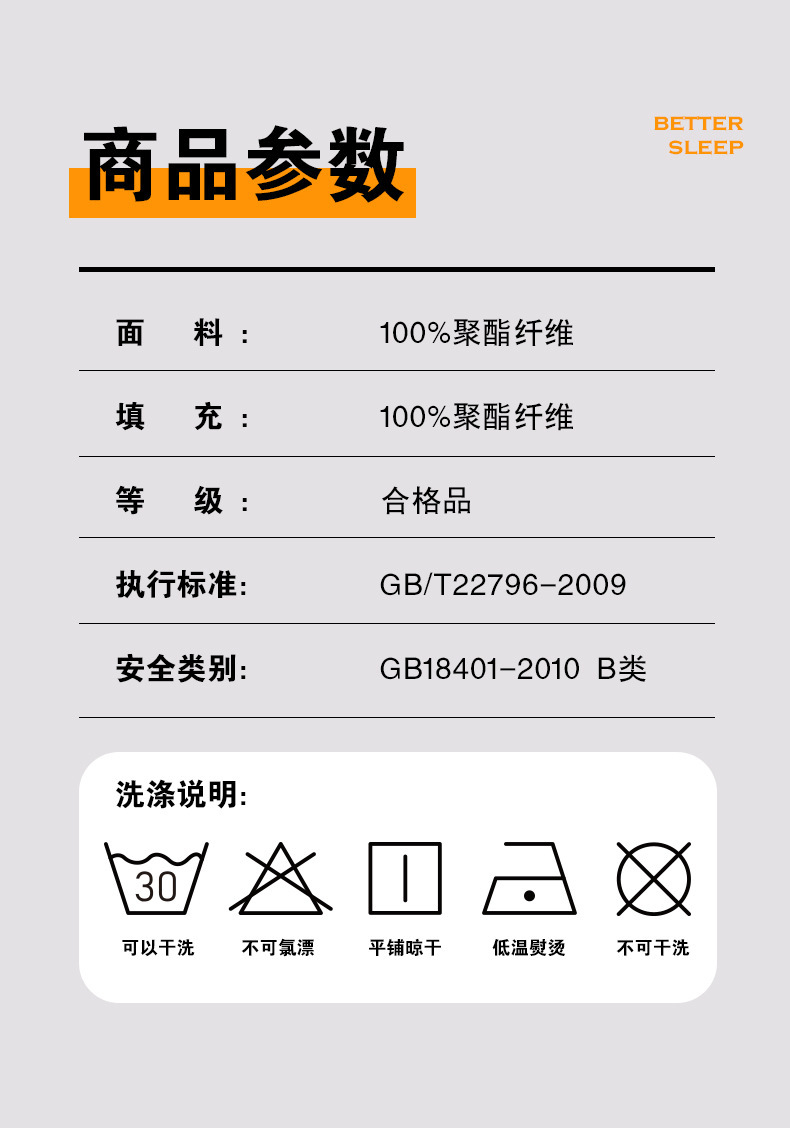 商品参数

BETTER
SLEEP

面 料： 100%聚酯纤维

填 充： 100%聚酯纤维

等 级： 合格品

执行标准: GB/T22796-2009

安全类别: GB18401-2010 B类

洗涤说明:

30

可以干洗 不可氯漂 平铺晾干 低温熨烫 不可干洗