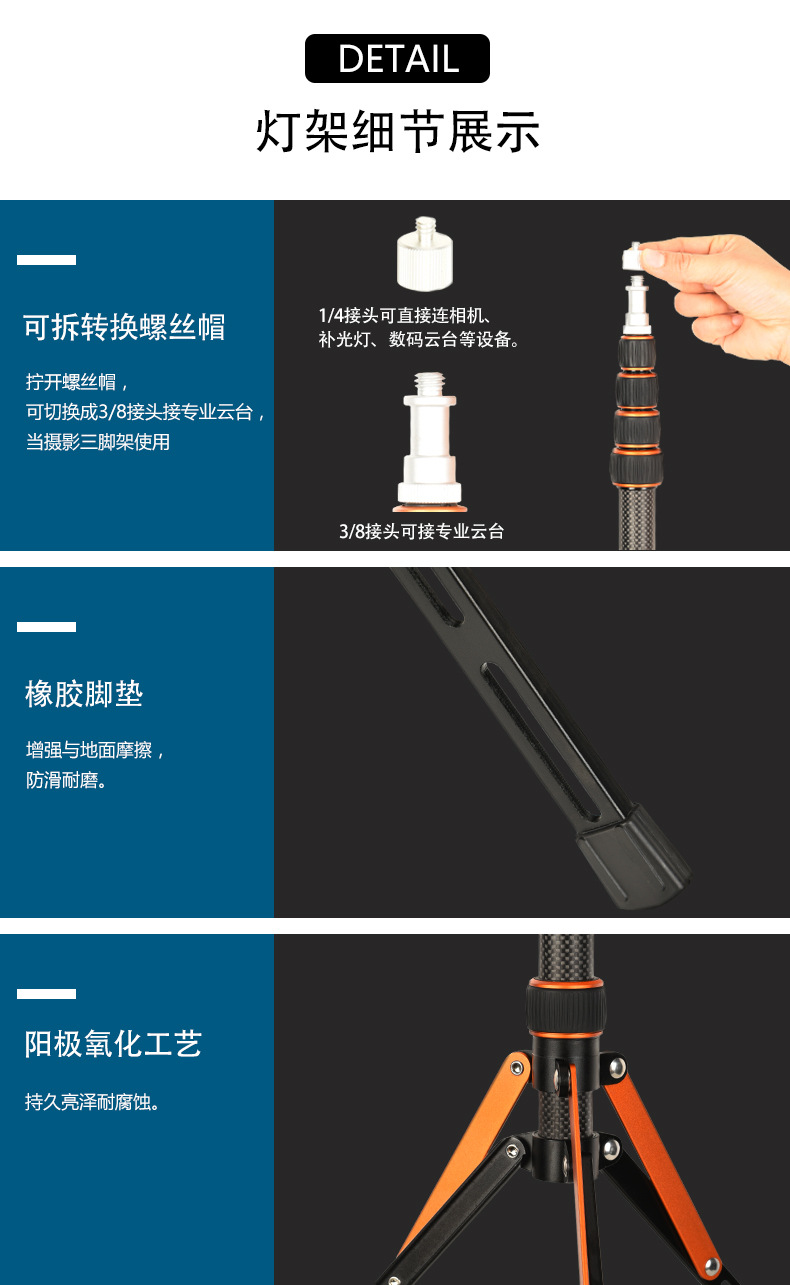 DETAIL

灯架细节展示

可拆转换螺丝帽

拧开螺丝帽，
可切换成3/8接头接专业云台，
当摄影三脚架使用

1/4接头可直接连相机、补光灯、数码云台等设备。

3/8接头可接专业云台

橡胶脚垫

增强与地面摩擦，
防滑耐磨。

阳极氧化工艺

持久亮泽耐腐蚀。