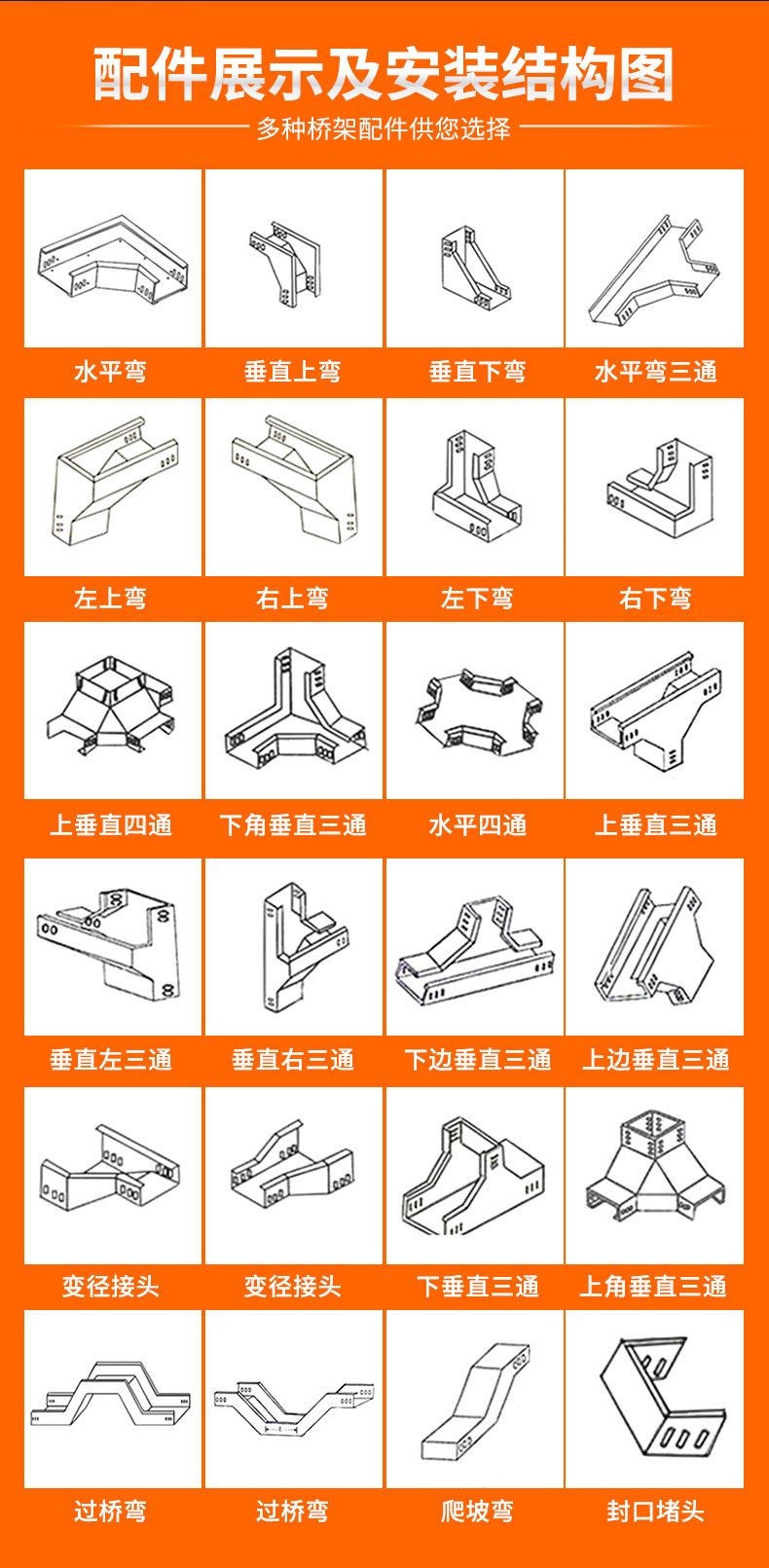 配件展示及安装结构图

多种桥架配件供您选择

水平弯

垂直上弯

垂直下弯

水平弯三通

左上弯

右上弯

左下弯

右下弯

上垂直四通

下角垂直三通

水平四通

上垂直三通

垂直左三通

垂直右三通

下边垂直三通

上边垂直三通

变径接头

变径接头

下垂直三通

上角垂直三通

过桥弯

过桥弯

爬坡弯

封口堵头