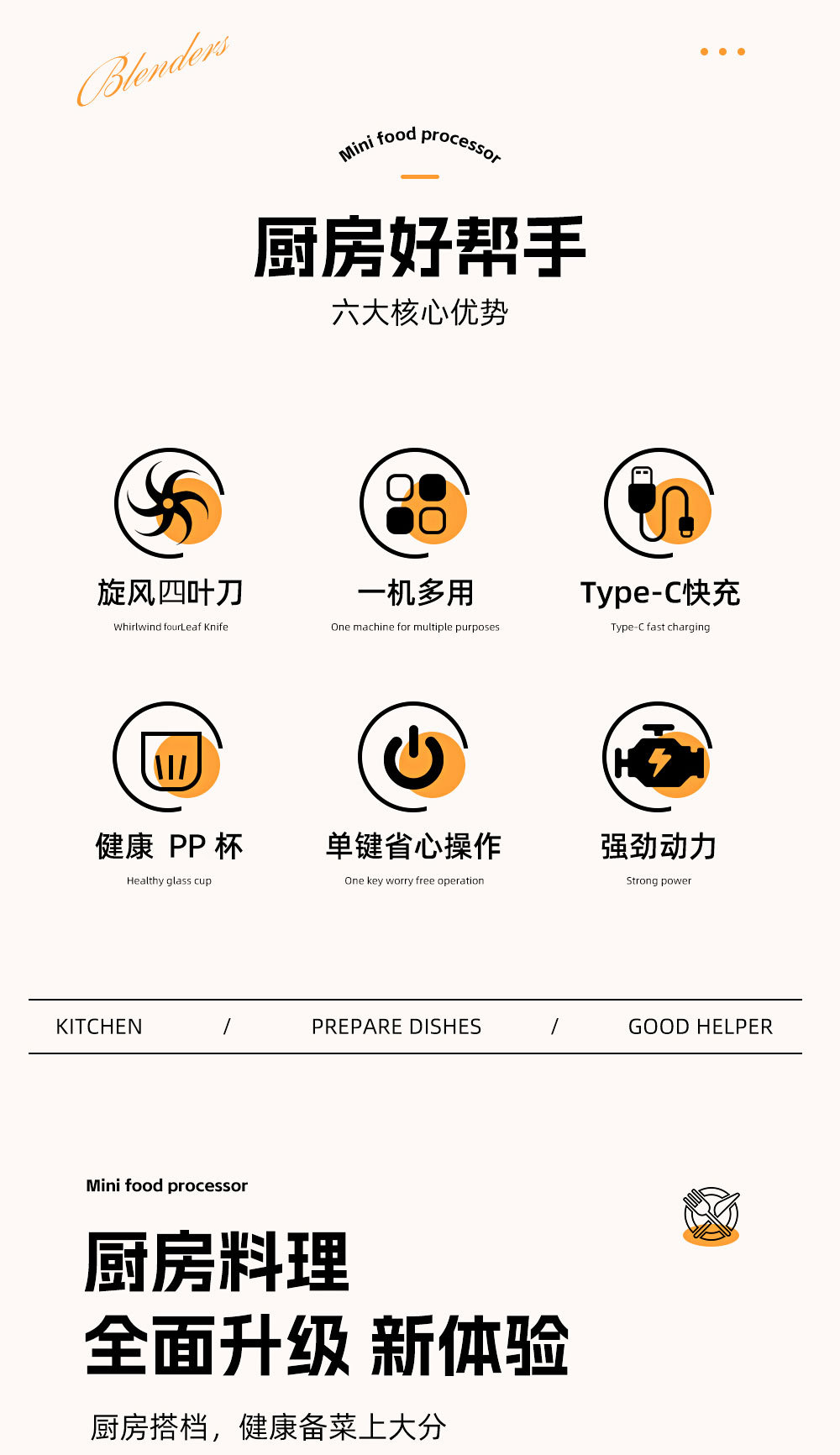 Blenders

Mini food processor

厨房好帮手

六大核心优势

旋风四叶刀

Whirlwind fourLeaf Knife

一机多用

One machine for multiple purposes

Type-C快充

Type-C fast charging

健康 PP 杯

Healthy glass cup

单键省心操作

One key worry free operation

强劲动力

Strong power

KITCHEN / PREPARE DISHES / GOOD HELPER

Mini food processor

厨房料理

全面升级 新体验

厨房搭档，健康备菜上大分