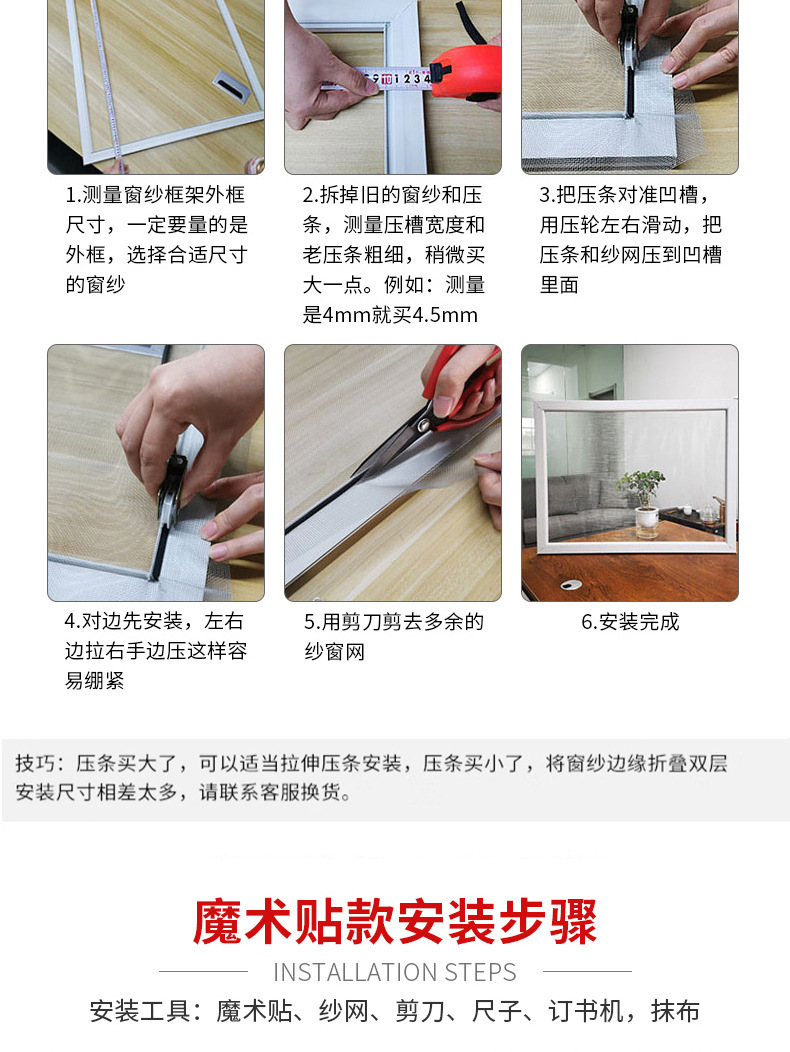 9 10 1 2 3 4

1.测量窗纱框架外框尺寸，一定要量的是外框，选择合适尺寸的窗纱

2.拆掉旧的窗纱和压条，测量压槽宽度和老压条粗细，稍微买大一点。例如：测量是4mm就买4.5mm

3.把压条对准凹槽，用压轮左右滑动，把压条和纱网压到凹槽里面

4.对边先安装，左右边拉右手边压这样容易绷紧

5.用剪刀剪去多余的纱窗网

6.安装完成

技巧：压条买大了，可以适当拉伸压条安装，压条买小了，将窗纱边缘折叠双层安装尺寸相差太多，请联系客服换货。

魔术贴款安装步骤

INSTALLATION STEPS

安装工具：魔术贴、纱网、剪刀、尺子、订书机，抹布