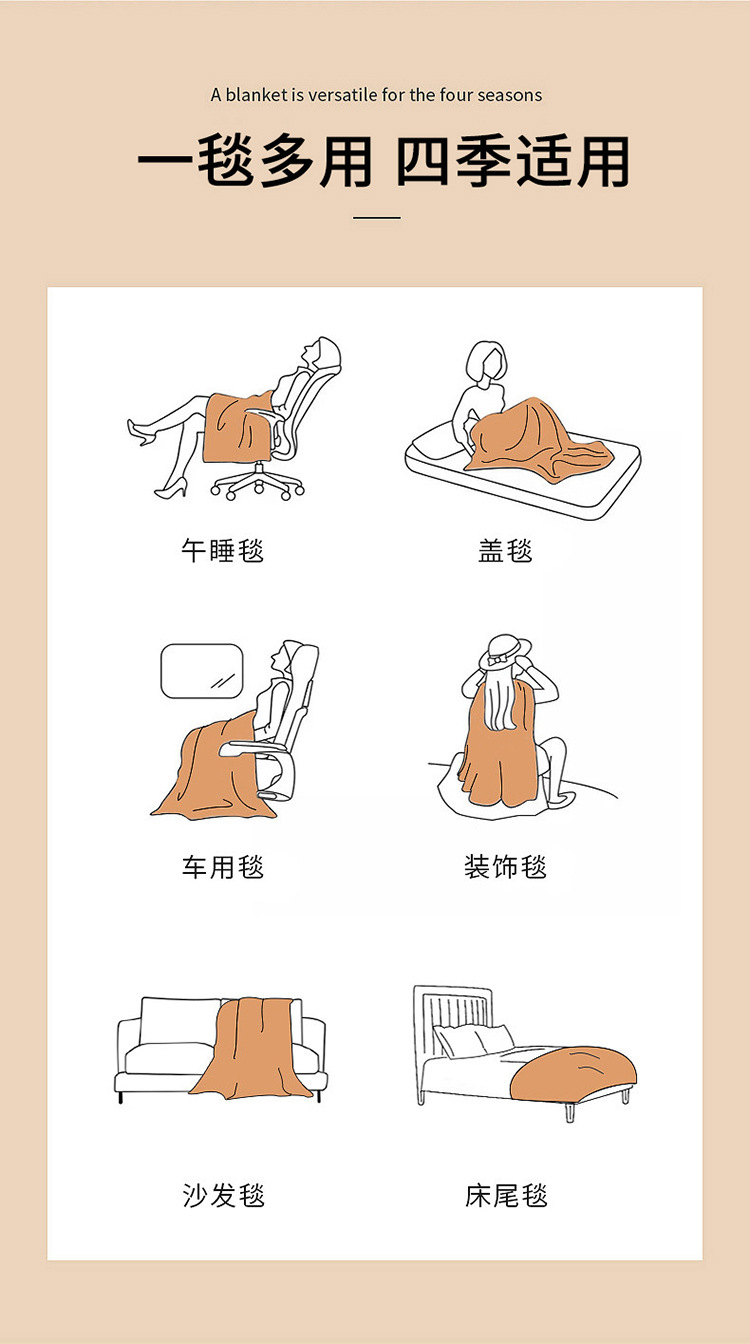 A blanket is versatile for the four seasons

一毯多用 四季适用

午睡毯

盖毯

车用毯

装饰毯

沙发毯

床尾毯