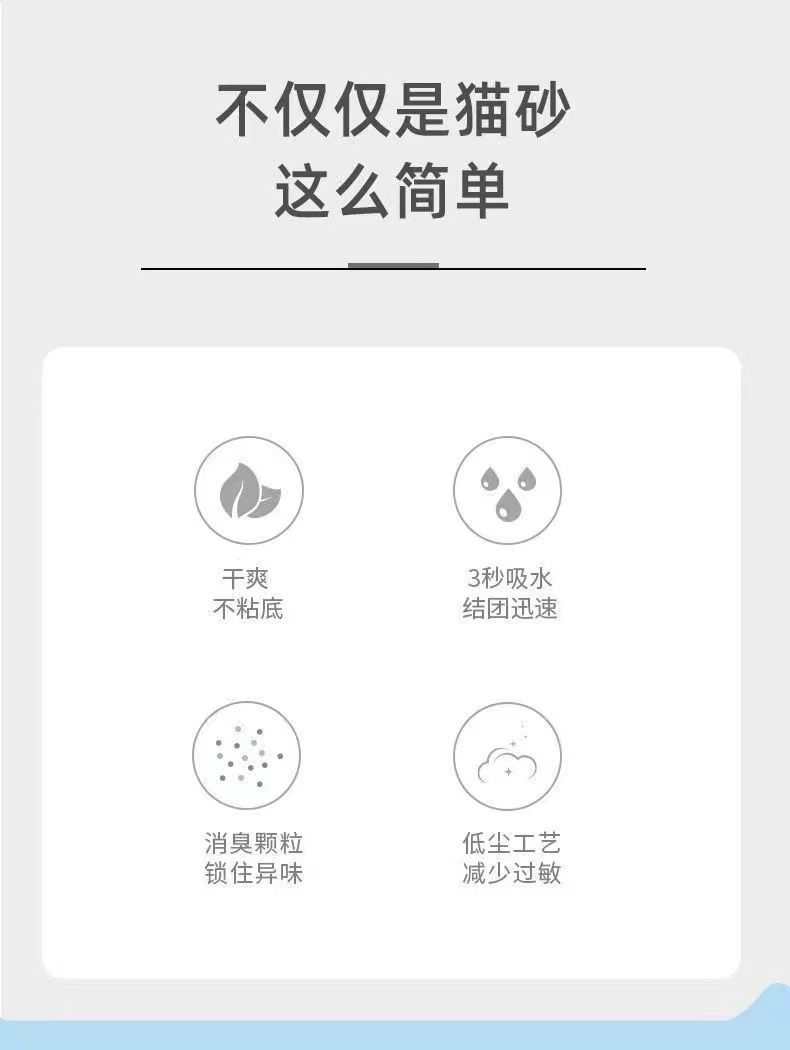 不仅仅是猫砂
这么简单

干爽
不粘底

3秒吸水
结团迅速

消臭颗粒
锁住异味

低尘工艺
减少过敏