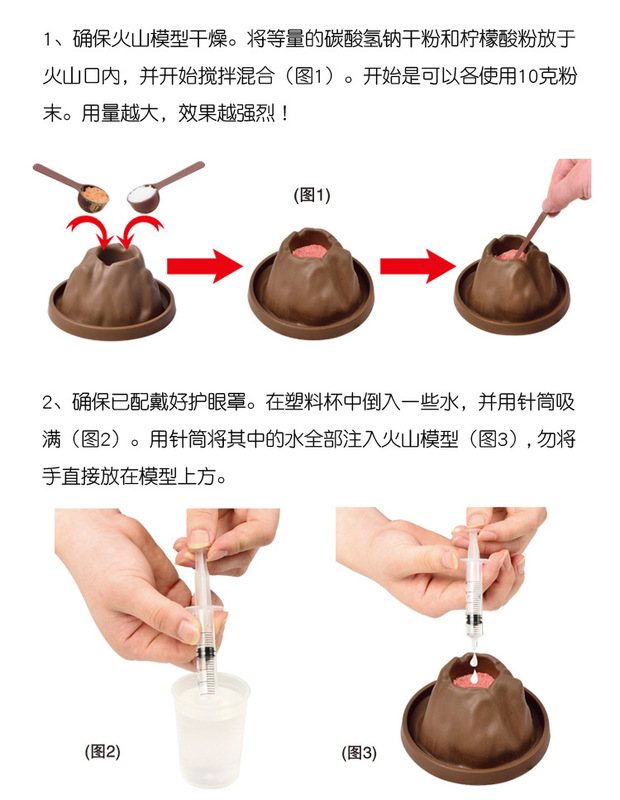 1、确保火山模型干燥。将等量的碳酸氢钠干粉和柠檬酸粉放于火山口内，并开始搅拌混合（图1）。开始是可以各使用10克粉末。用量越大，效果越强烈！

(图1)

2、确保已配戴好护眼罩。在塑料杯中倒入一些水，并用针筒吸满（图2）。用针筒将其中的水全部注入火山模型（图3），勿将手直接放在模型上方。

(图2)

(图3)