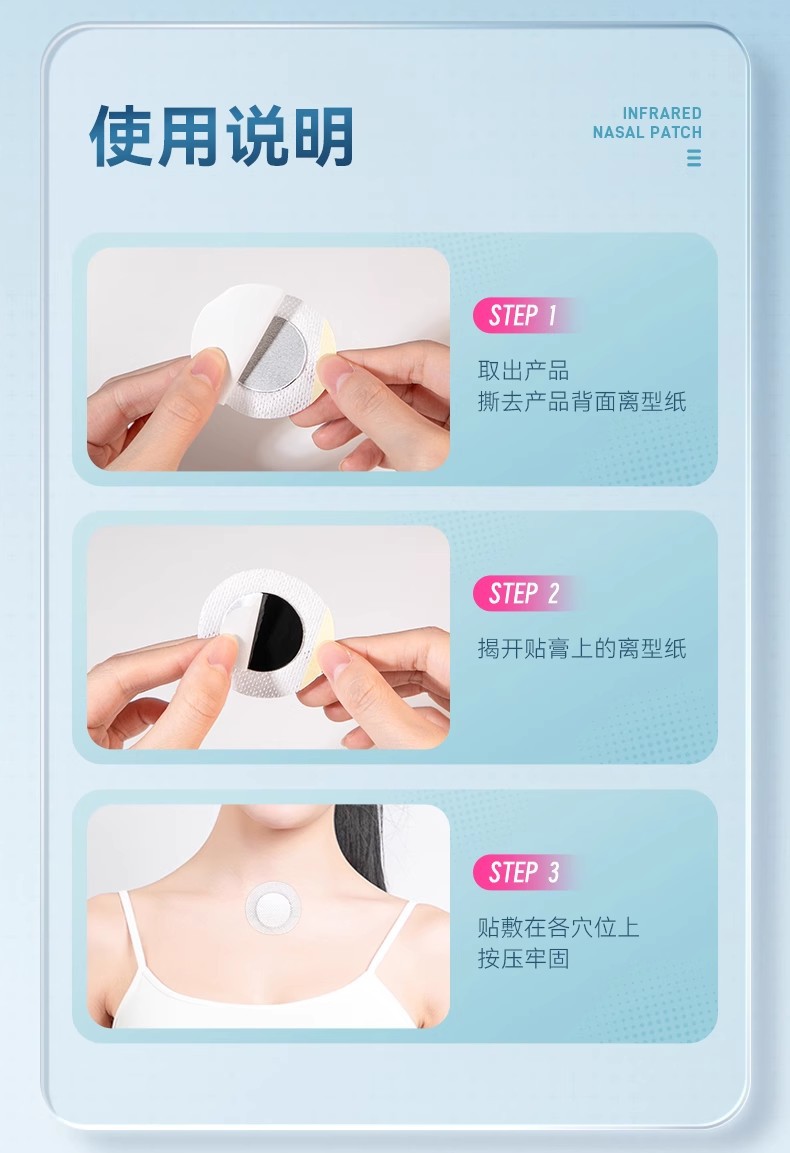 使用说明

INFRARED
NASAL PATCH

STEP 1

取出产品
撕去产品背面离型纸

STEP 2

揭开贴膏上的离型纸

STEP 3

贴敷在各穴位上
按压牢固