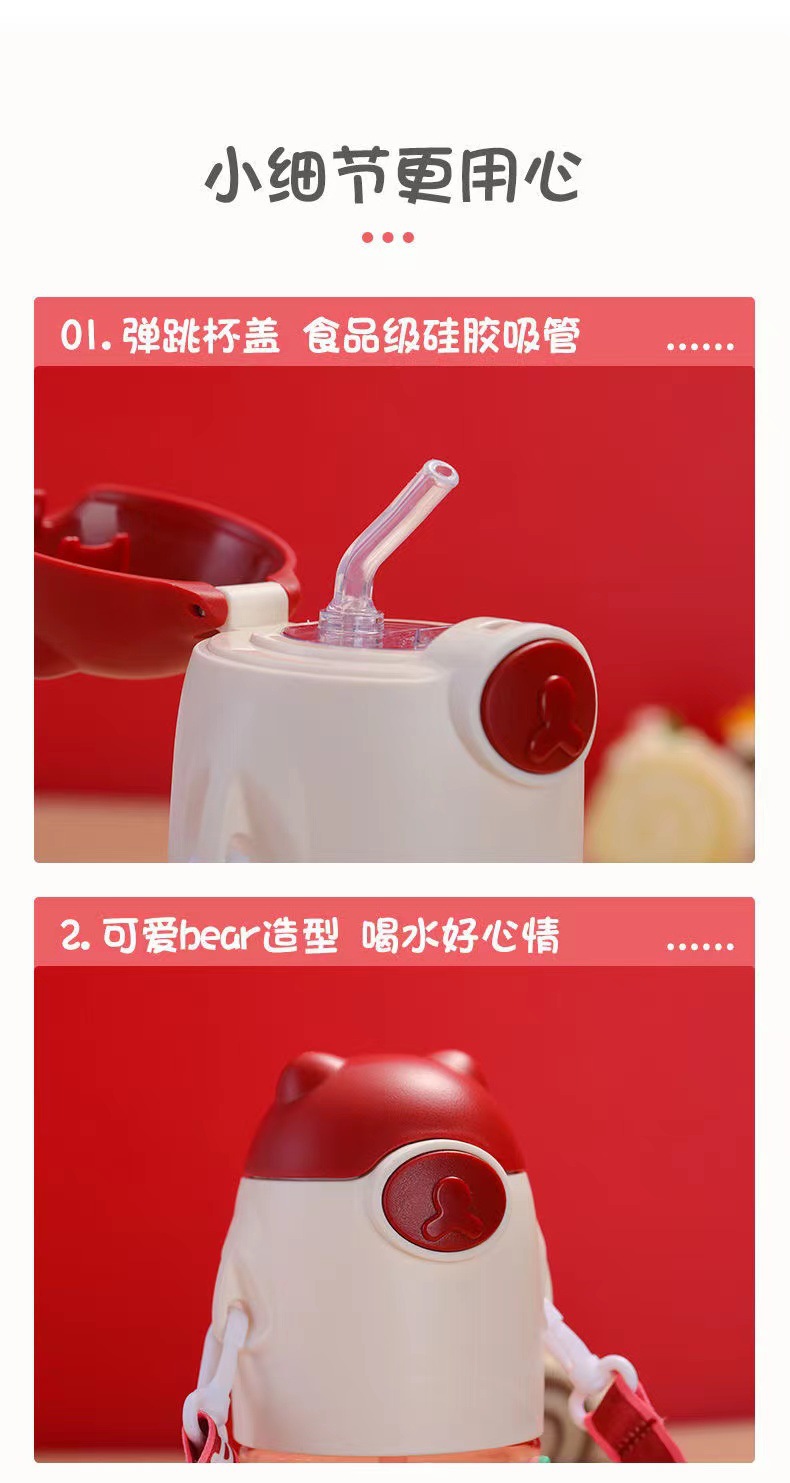 小细节更用心

01. 弹跳杯盖 食品级硅胶吸管 ......

2. 可爱bear造型 喝水好心情 ......