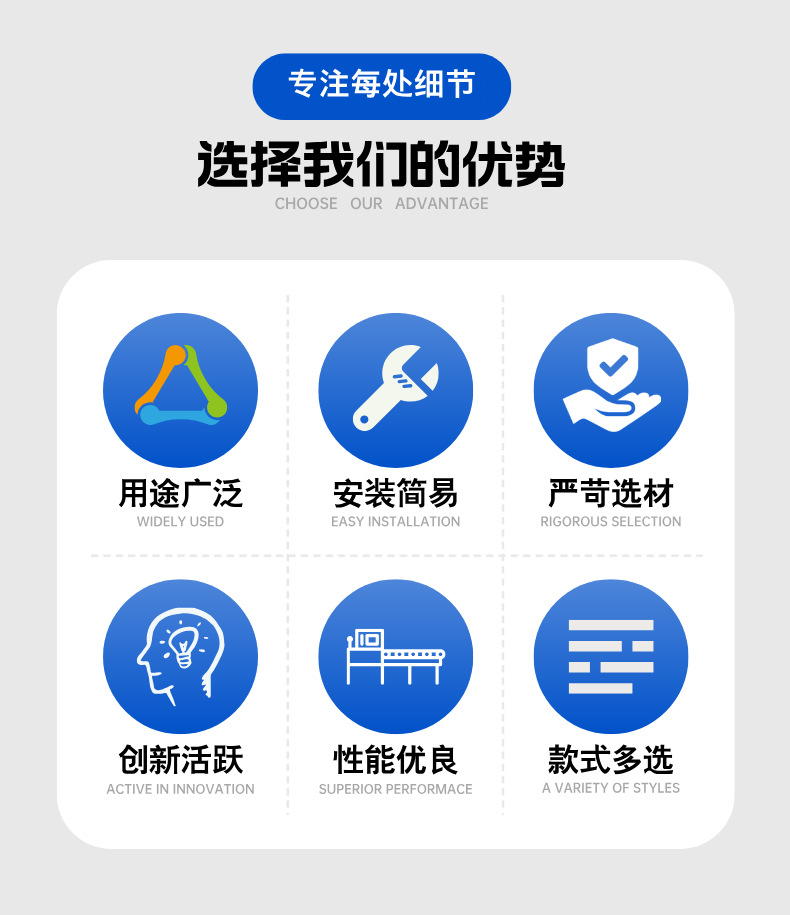 专注每处细节

选择我们的优势

CHOOSE OUR ADVANTAGE

用途广泛
WIDELY USED

安装简易
EASY INSTALLATION

严苛选材
RIGOROUS SELECTION

创新活跃
ACTIVE IN INNOVATION

性能优良
SUPERIOR PERFORMACE

款式多选
A VARIETY OF STYLES