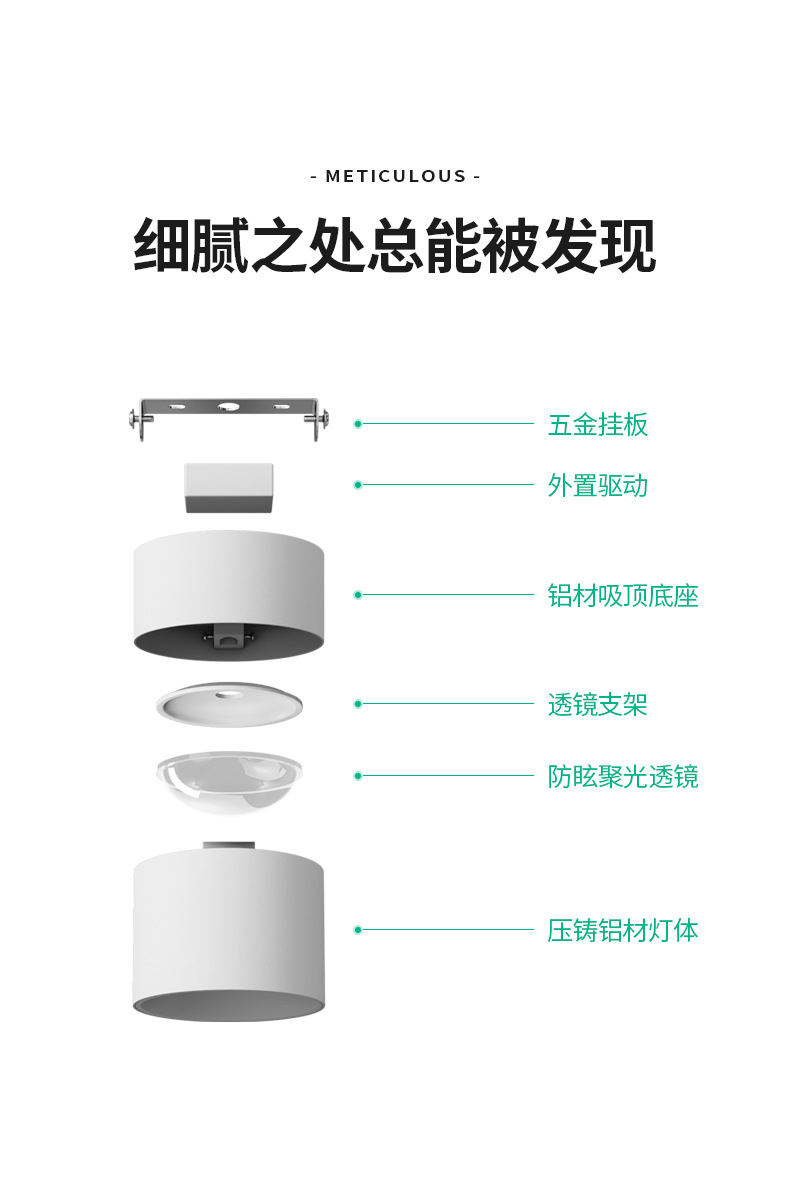 - METICULOUS -

细腻之处总能被发现

五金挂板

外置驱动

铝材吸顶底座

透镜支架

防眩聚光透镜

压铸铝材灯体