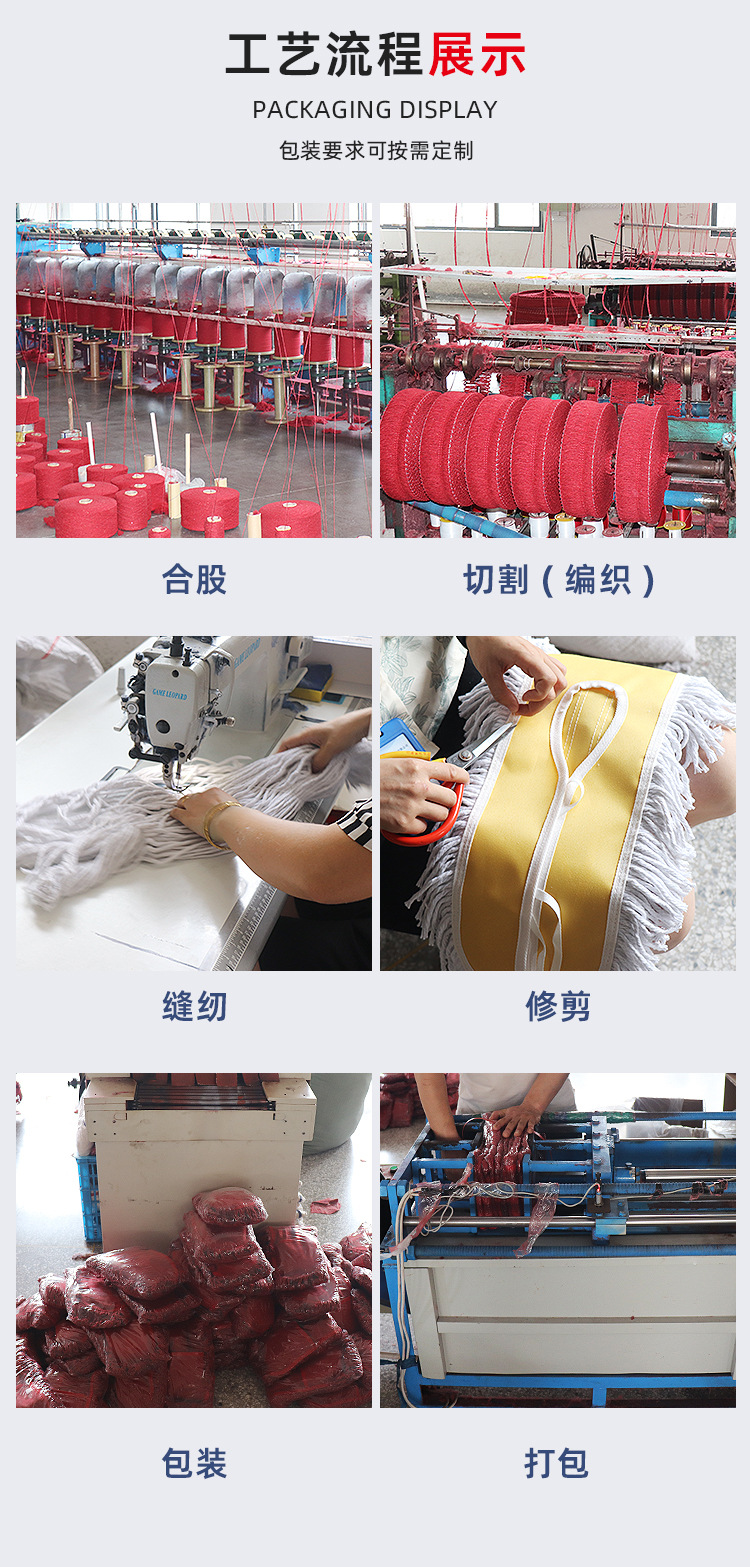 工艺流程展示

PACKAGING DISPLAY

包装要求可按需定制

合股

切割（编织）

GAME LEOPARD

缝纫

修剪

包装

打包