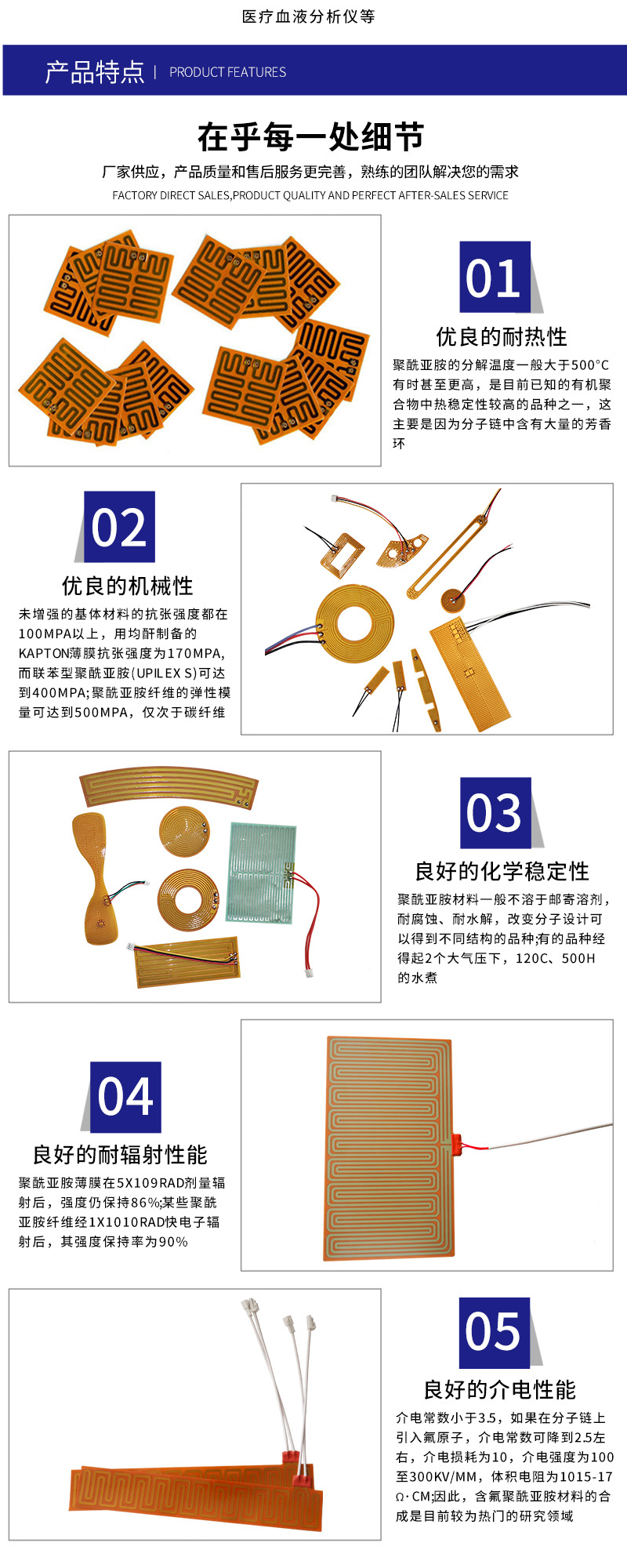 医疗血液分析仪等

产品特点 | PRODUCT FEATURES

在乎每一处细节

厂家供应，产品质量和售后服务更完善，熟练的团队解决您的需求

FACTORY DIRECT SALES,PRODUCT QUALITY AND PERFECT AFTER-SALES SERVICE

01

优良的耐热性

聚酰亚胺的分解温度一般大于500°C有时甚至更高，是目前已知的有机聚合物中热稳定性较高的品种之一，这主要是因为分子链中含有大量的芳香环

02

优良的机械性

未增强的基体材料的抗张强度都在100MPA以上，用均酐制备的KAPTON薄膜抗张强度为170MPA，而联苯型聚酰亚胺(UPILEX S)可达到400MPA;聚酰亚胺纤维的弹性模量可达到500MPA，仅次于碳纤维

03

良好的化学稳定性

聚酰亚胺材料一般不溶于邮寄溶剂，耐腐蚀、耐水解，改变分子设计可以得到不同结构的品种;有的品种经得起2个大气压下，120C、500H的水煮

04

良好的耐辐射性能

聚酰亚胺薄膜在5X109RAD剂量辐射后，强度仍保持86%;某些聚酰亚胺纤维经1X1010RAD快电子辐射后，其强度保持率为90%

05

良好的介电性能

介电常数小于3.5，如果在分子链上引入氟原子，介电常数可降到2.5左右，介电损耗为10，介电强度为100至300KV/MM，体积电阻为1015-17Ω·CM;因此，含氟聚酰亚胺材料的合成是目前较为热门的研究领域