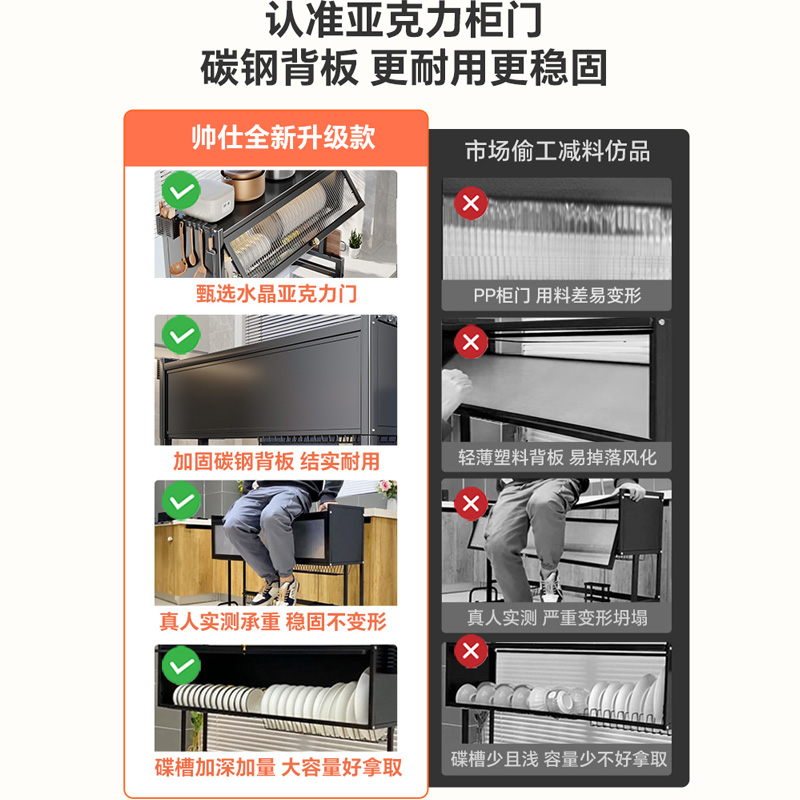 认准亚克力柜门
碳钢背板 更耐用更稳固

帅仕全新升级款

甄选水晶亚克力门

加固碳钢背板 结实耐用

真人实测承重 稳固不变形

碟槽加深加量 大容量好拿取

市场偷工减料仿品

PP柜门 用料差易变形

轻薄塑料背板 易掉落风化

真人实测 严重变形坍塌

碟槽少且浅 容量少不好拿取