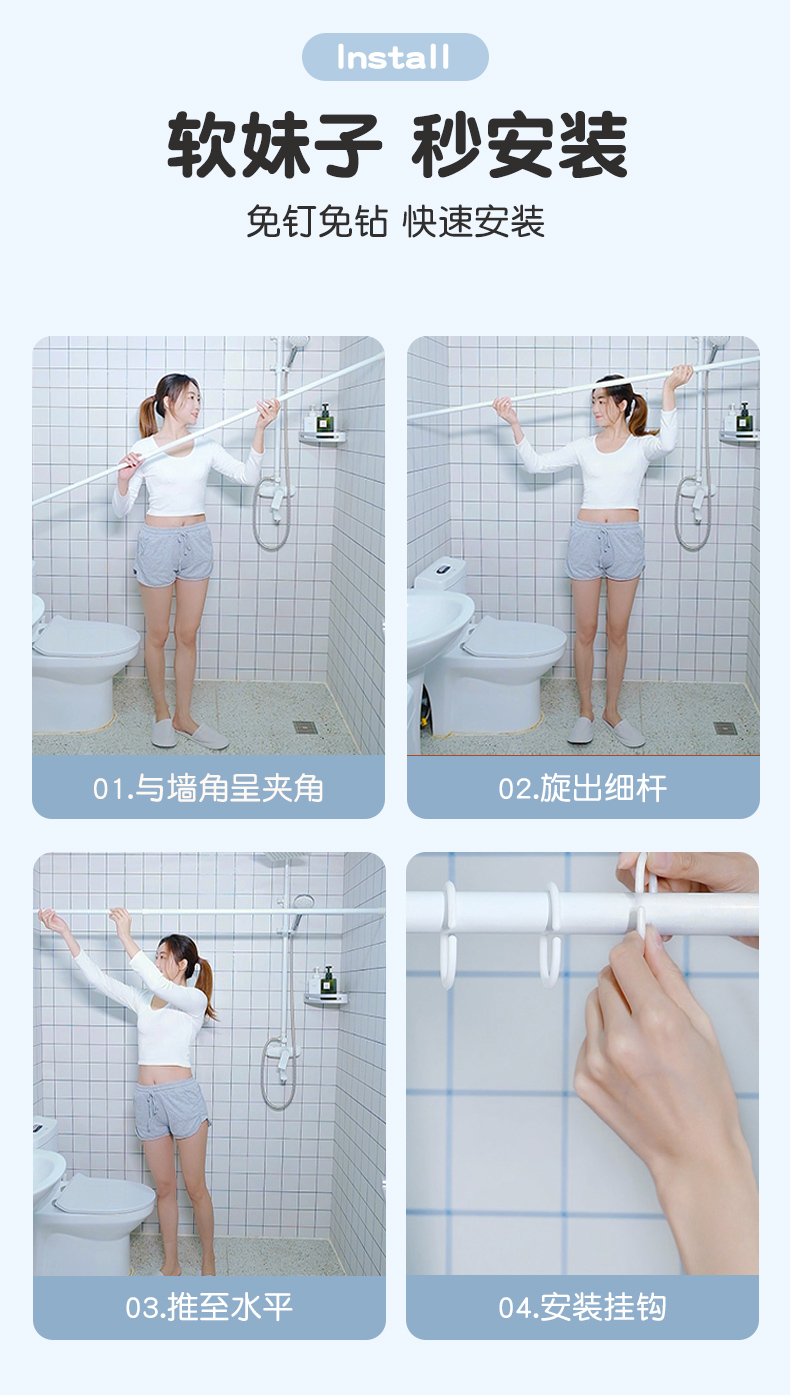 Install

软妹子 秒安装

免钉免钻 快速安装

01.与墙角呈夹角

02.旋出细杆

03.推至水平

04.安装挂钩