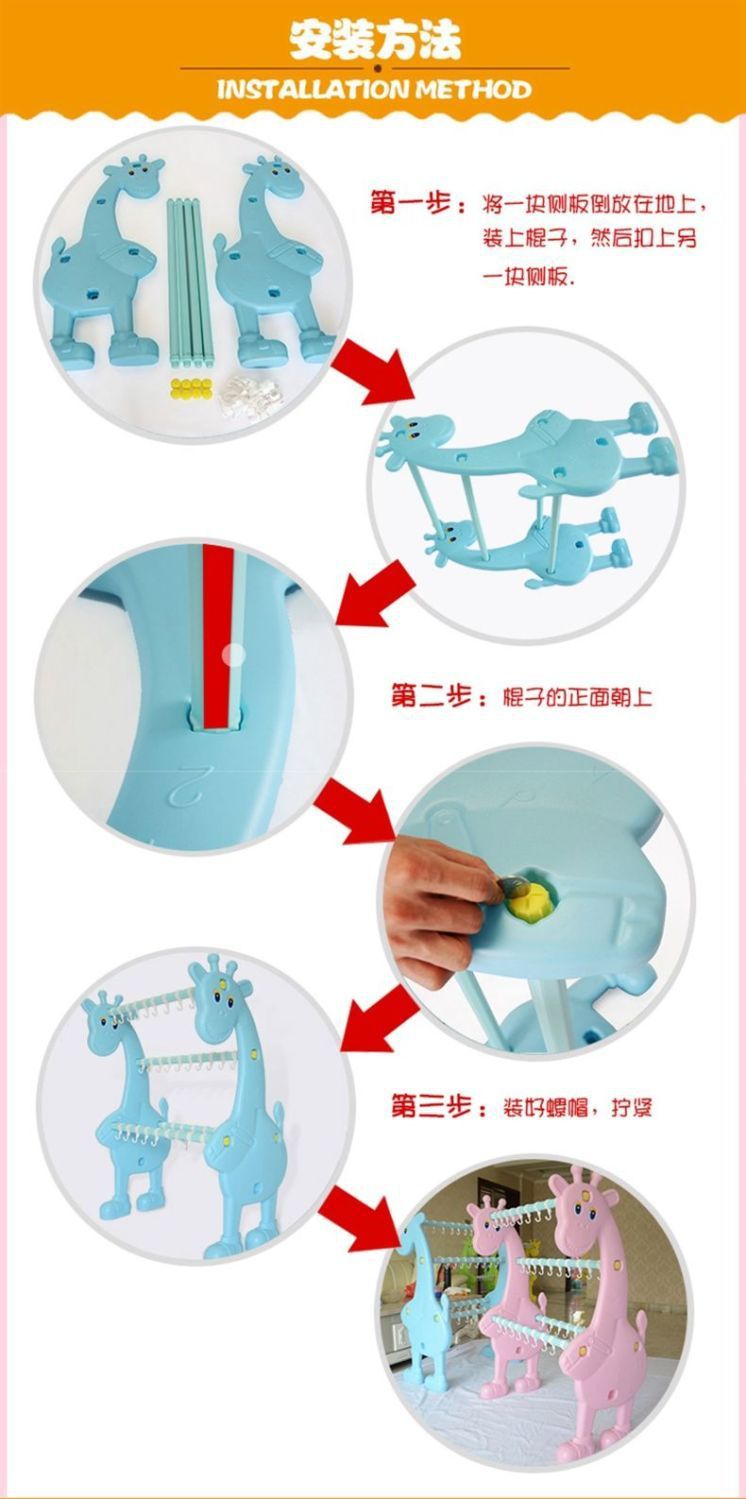 安装方法
INSTALLATION METHOD

第一步：将一块侧板倒放在地上，装上棍子，然后扣上另一块侧板.

2

第二步：棍子的正面朝上

第三步：装好螺帽，拧紧