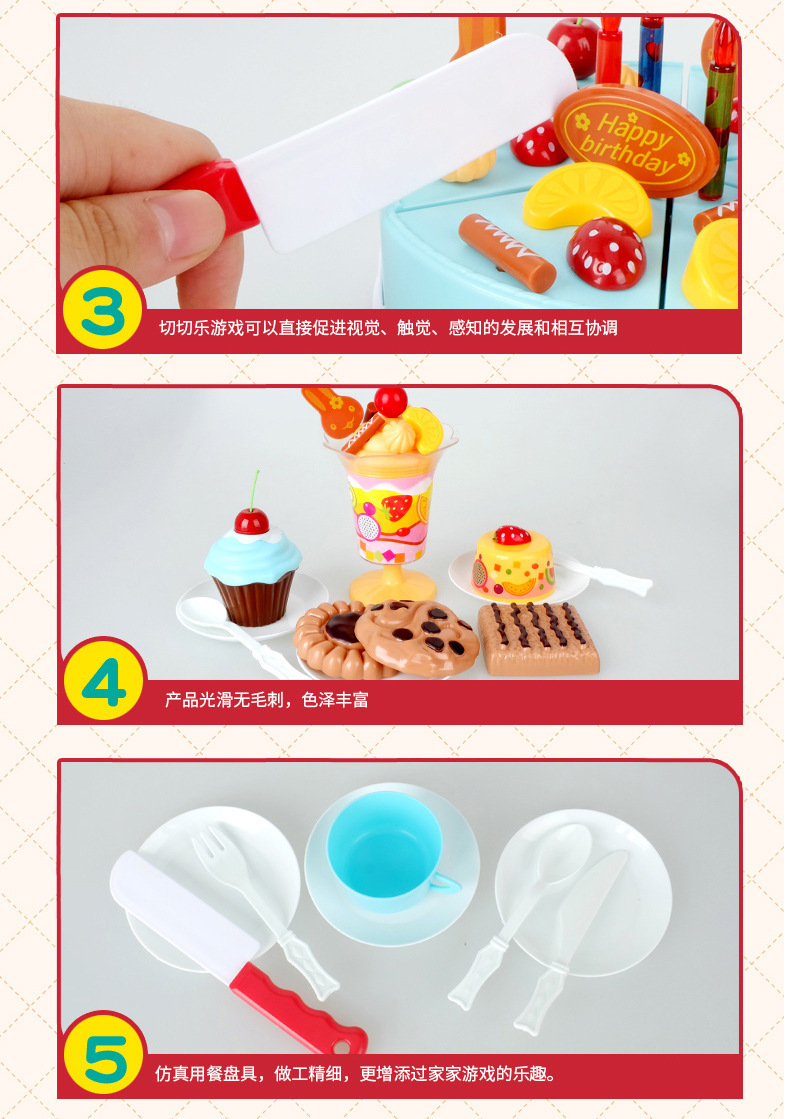 Happy birthday

3

切切乐游戏可以直接促进视觉、触觉、感知的发展和相互协调

4

产品光滑无毛刺，色泽丰富

5

仿真用餐盘具，做工精细，更增添过家家游戏的乐趣。