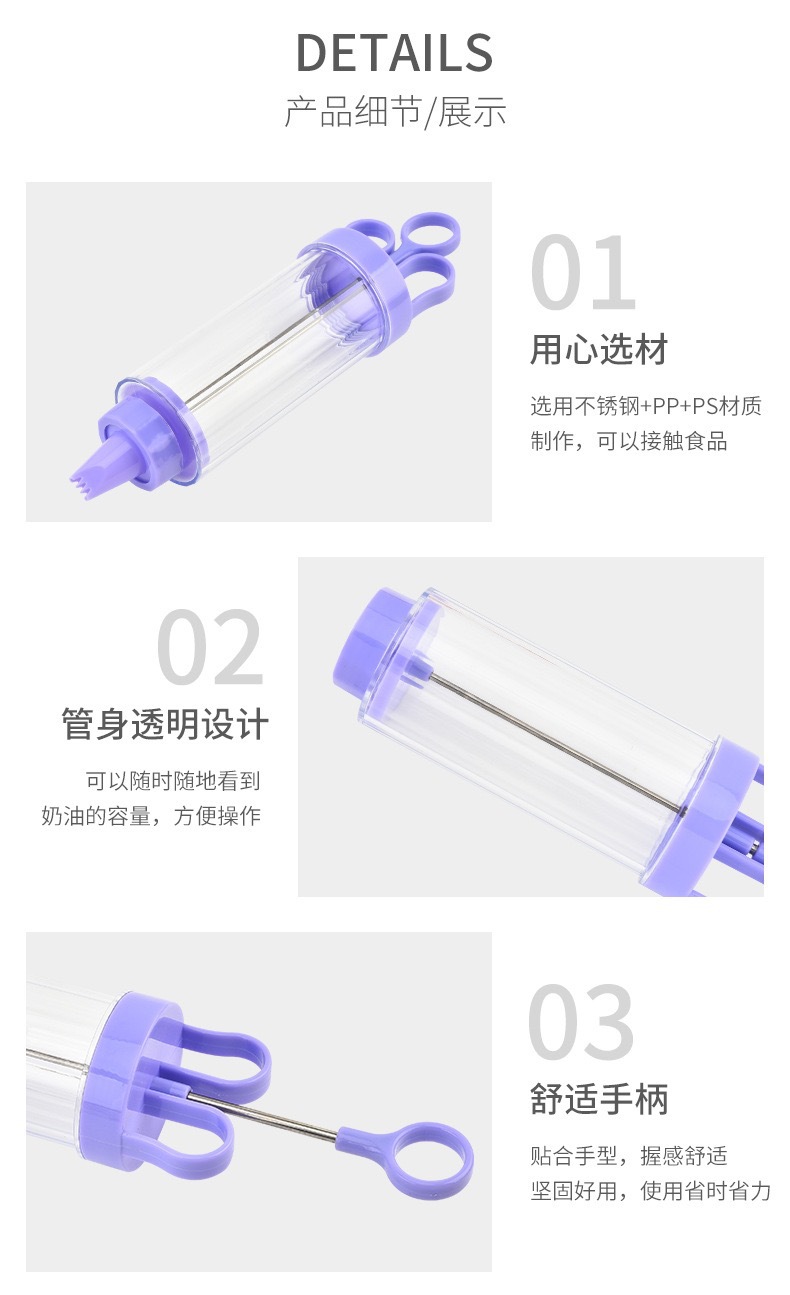 DETAILS
产品细节/展示

01
用心选材
选用不锈钢+PP+PS材质制作，可以接触食品

02
管身透明设计
可以随时随地看到奶油的容量，方便操作

03
舒适手柄
贴合手型，握感舒适
坚固好用，使用省时省力