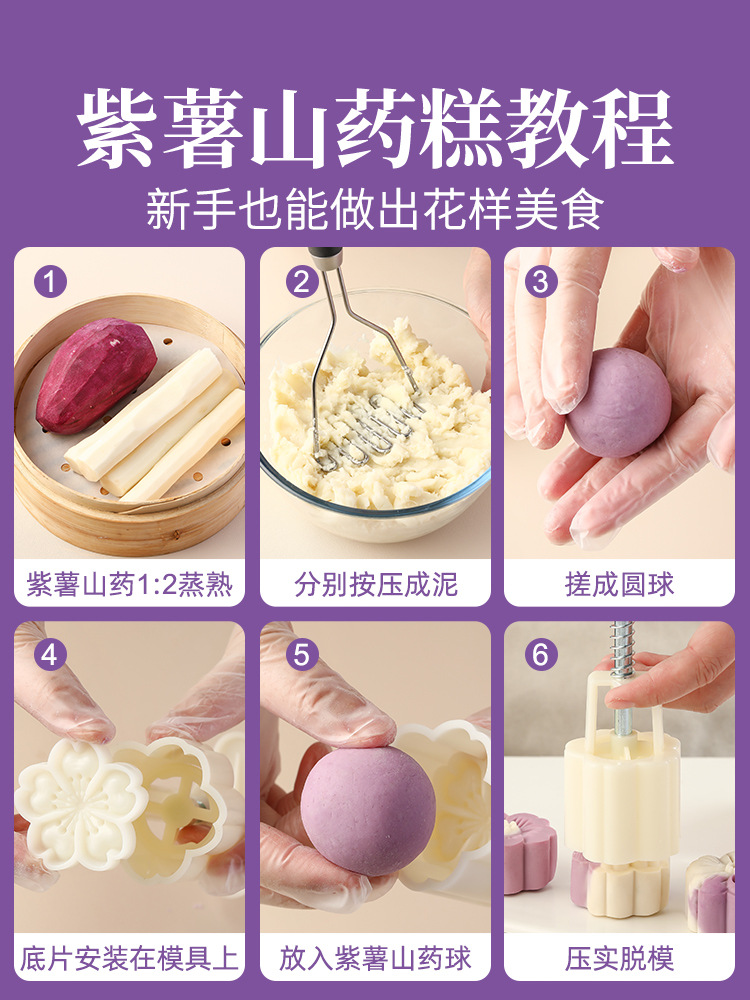 紫薯山药糕教程

新手也能做出花样美食

1
紫薯山药1:2蒸熟

2
分别按压成泥

3
搓成圆球

4
底片安装在模具上

5
放入紫薯山药球

6
压实脱模