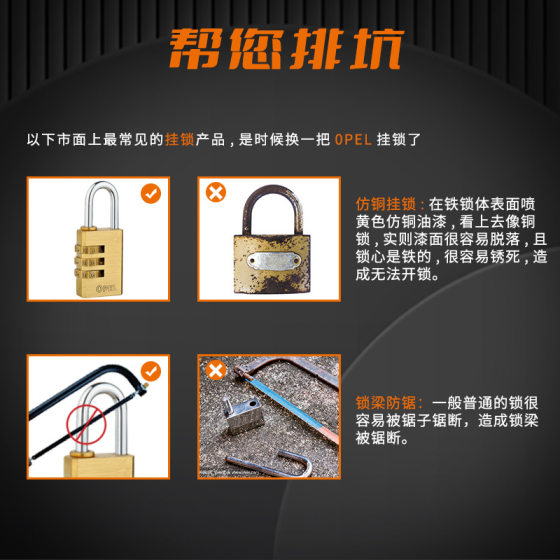 帮您排坑

以下市面上最常见的挂锁产品，是时候换一把 OPEL 挂锁了

OPEL

仿铜挂锁：在铁锁体表面喷黄色仿铜油漆，看上去像铜锁，实则漆面很容易脱落，且锁心是铁的，很容易锈死，造成无法开锁。

锁梁防锯：一般普通的锁很容易被锯子锯断，造成锁梁被锯断。