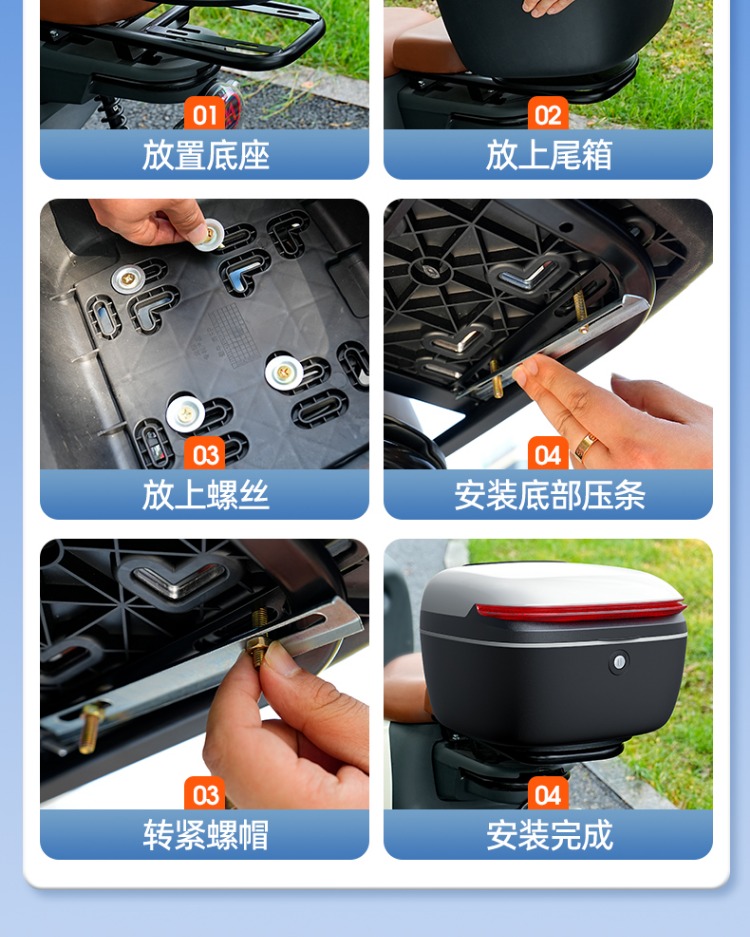 01
放置底座

02
放上尾箱

03
放上螺丝

04
安装底部压条

03
转紧螺帽

04
安装完成