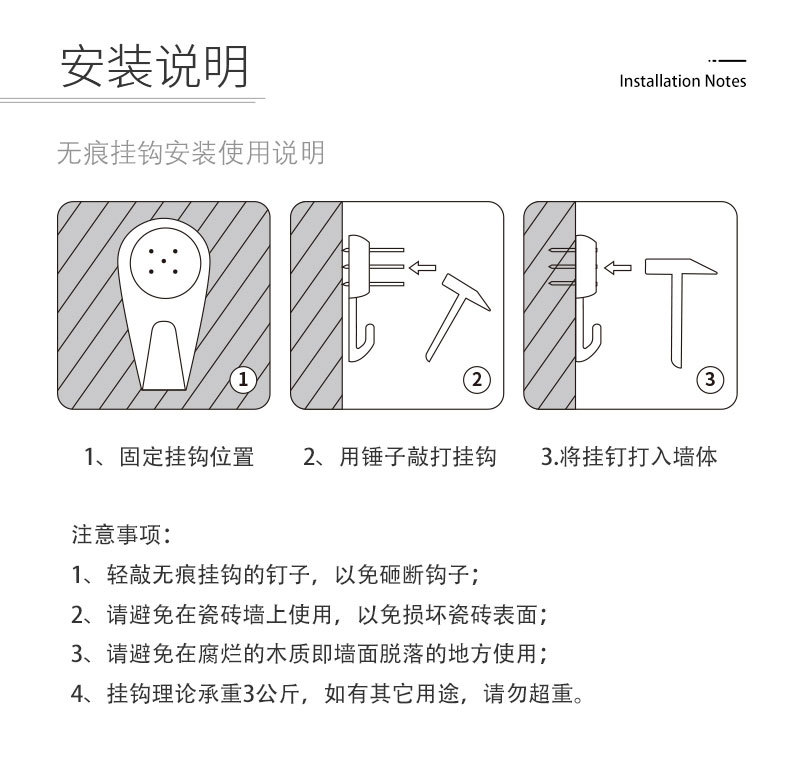 安装说明

Installation Notes

无痕挂钩安装使用说明

1

2

3

1、固定挂钩位置

2、用锤子敲打挂钩

3.将挂钉打入墙体

注意事项：

1、轻敲无痕挂钩的钉子，以免砸断钩子；

2、请避免在瓷砖墙上使用，以免损坏瓷砖表面；

3、请避免在腐烂的木质即墙面脱落的地方使用；

4、挂钩理论承重3公斤，如有其它用途，请勿超重。