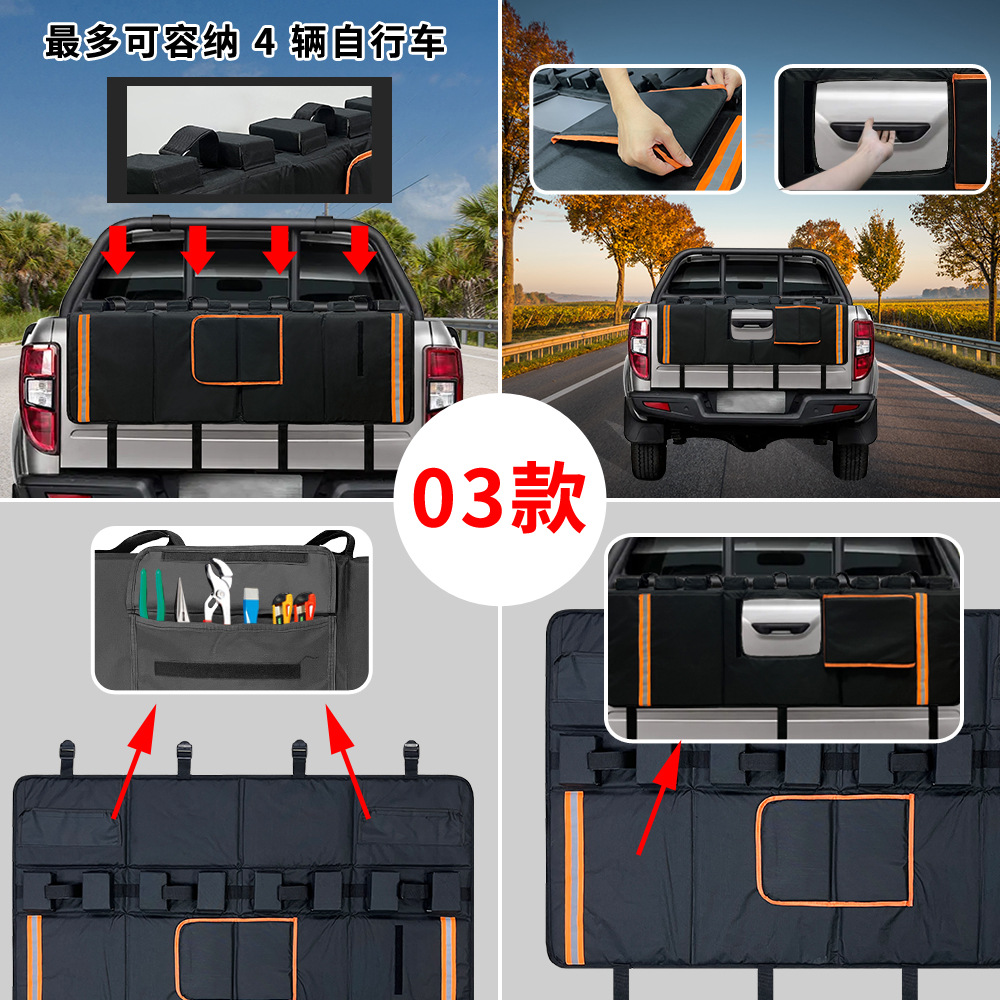 最多可容纳 4 辆自行车

03款