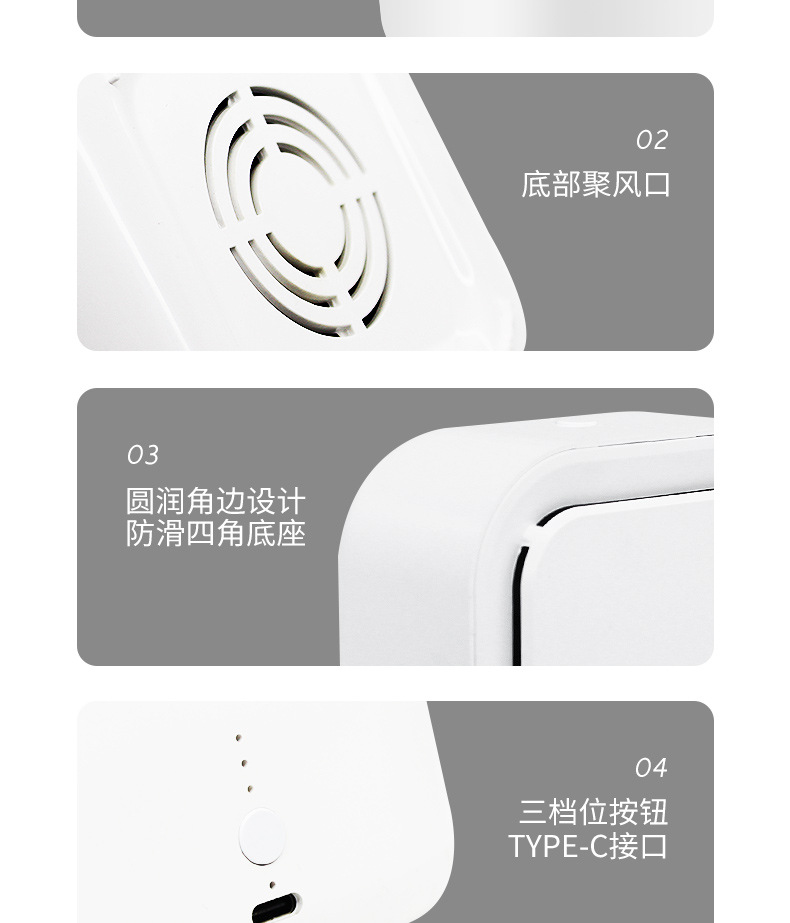 02
底部聚风口

03
圆润角边设计
防滑四角底座

04
三档位按钮
TYPE-C接口