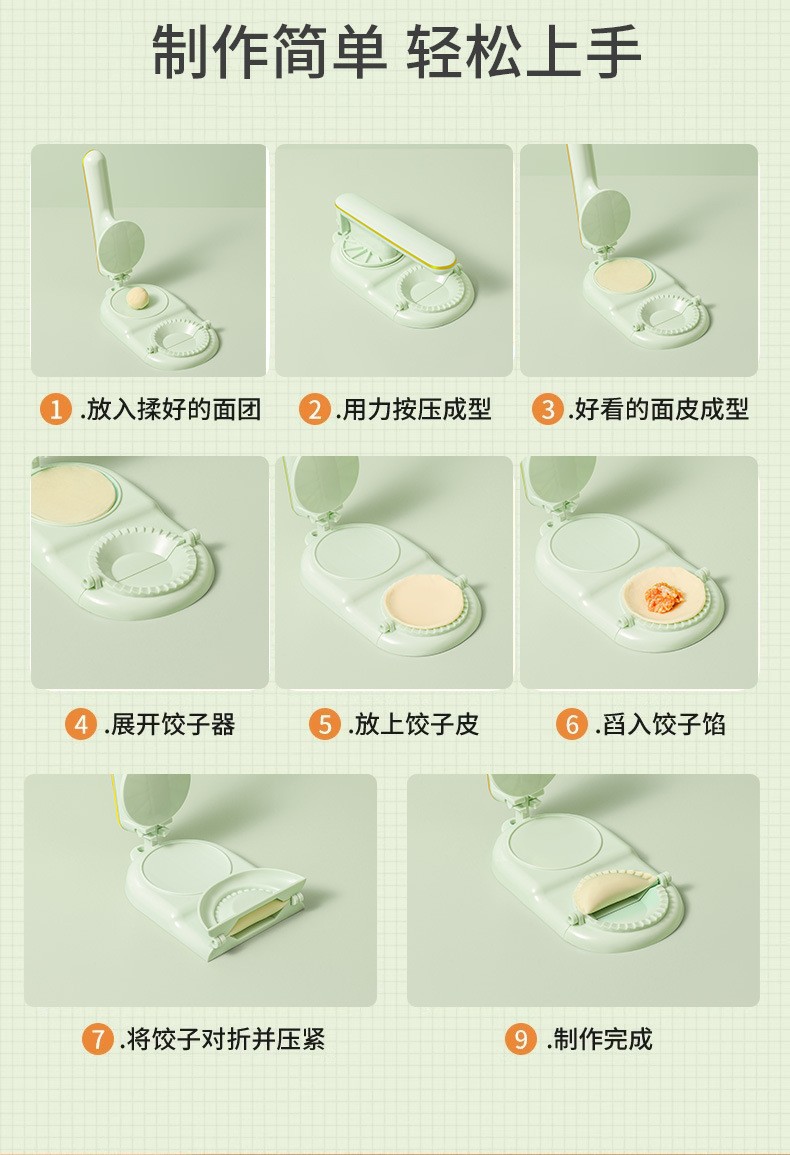 制作简单 轻松上手

1 .放入揉好的面团

2 .用力按压成型

3 .好看的面皮成型

4 .展开饺子器

5 .放上饺子皮

6 .舀入饺子馅

7 .将饺子对折并压紧

9 .制作完成