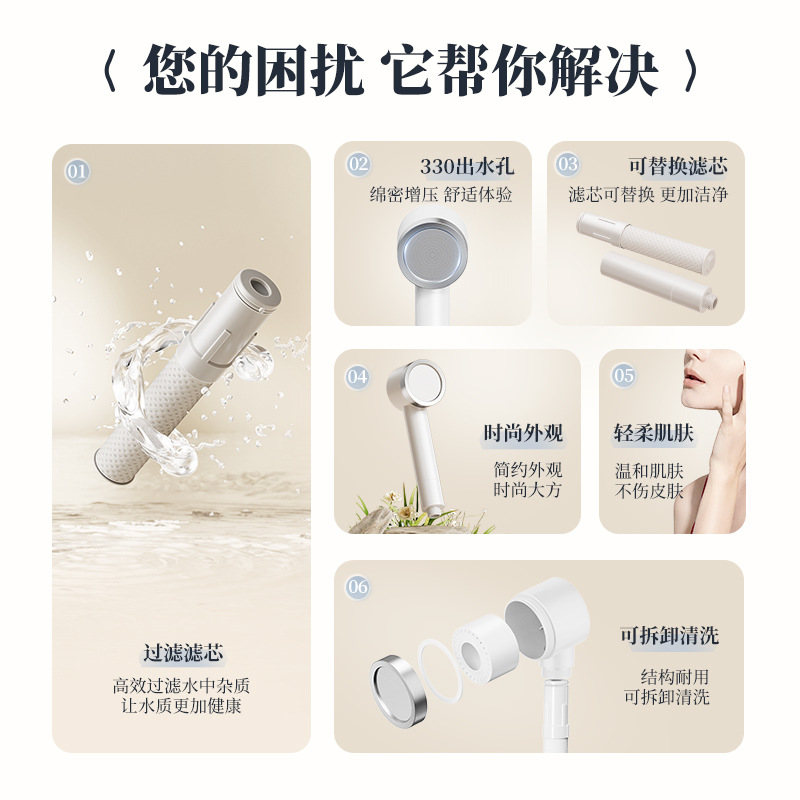 〈 您的困扰 它帮你解决 〉

01

过滤滤芯

高效过滤水中杂质
让水质更加健康

02

330出水孔

绵密增压 舒适体验

03

可替换滤芯

滤芯可替换 更加洁净

04

时尚外观

简约外观
时尚大方

05

轻柔肌肤

温和肌肤
不伤皮肤

06

可拆卸清洗

结构耐用
可拆卸清洗